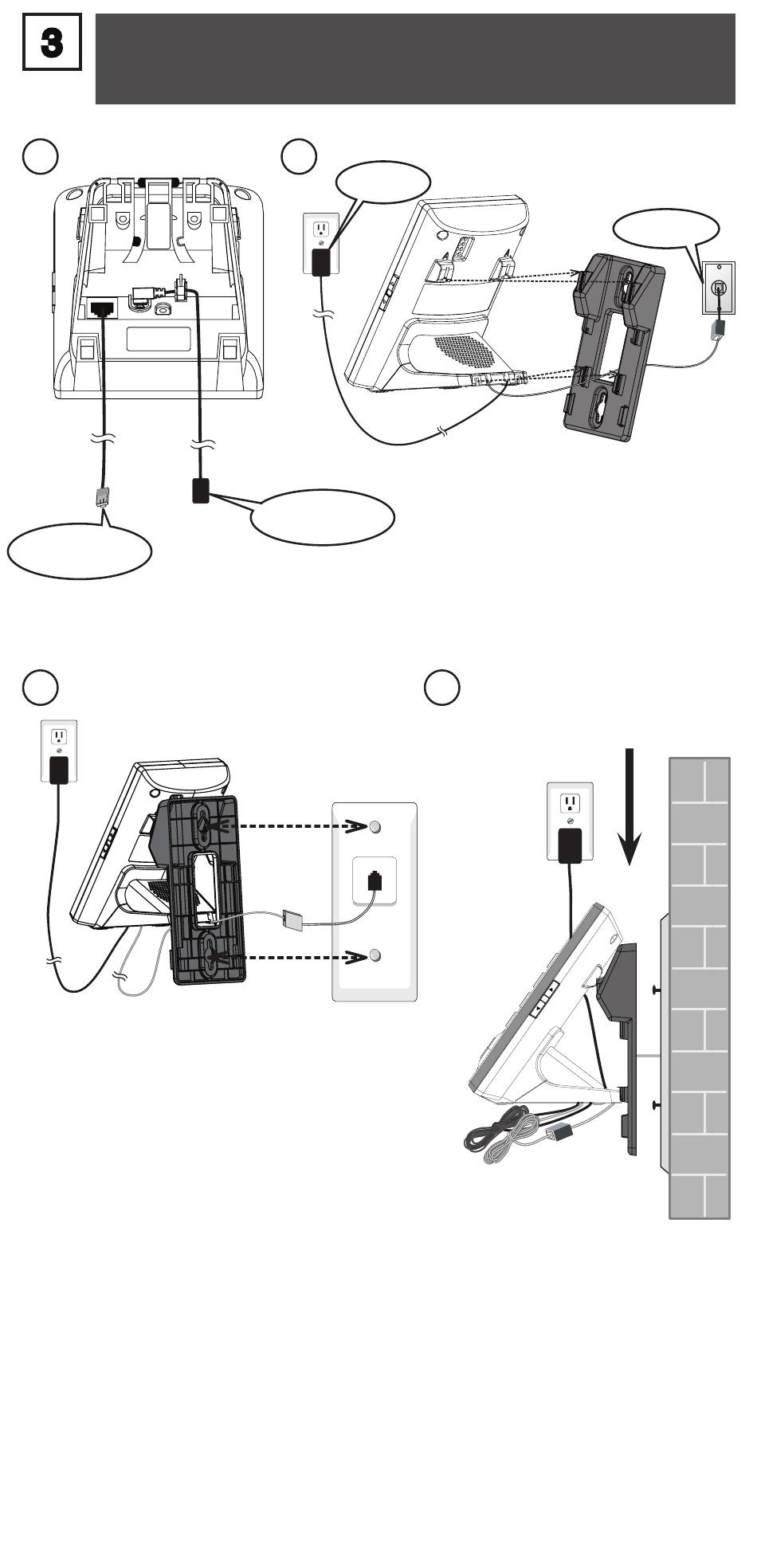 3