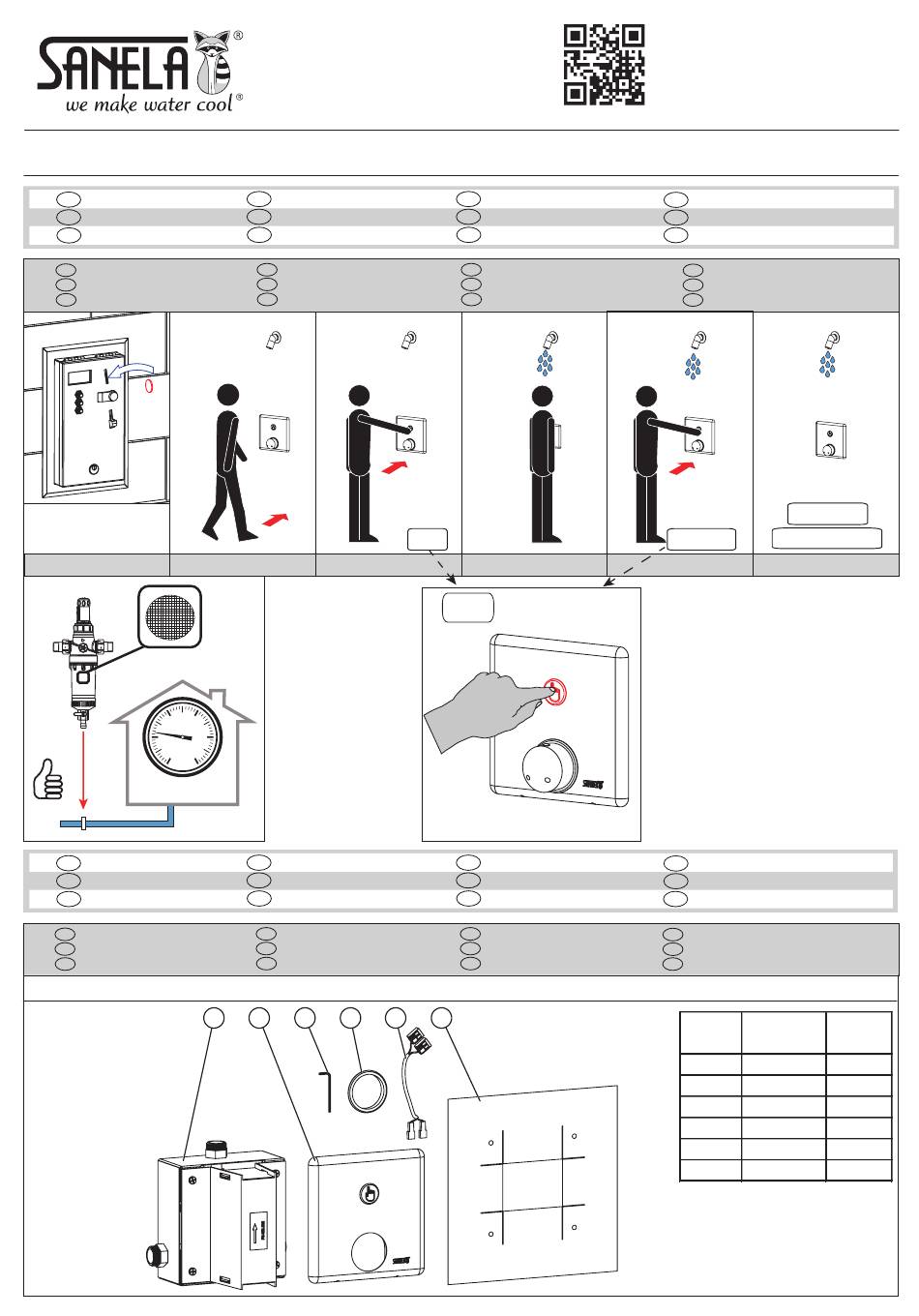 SANELA®
we make water cool®