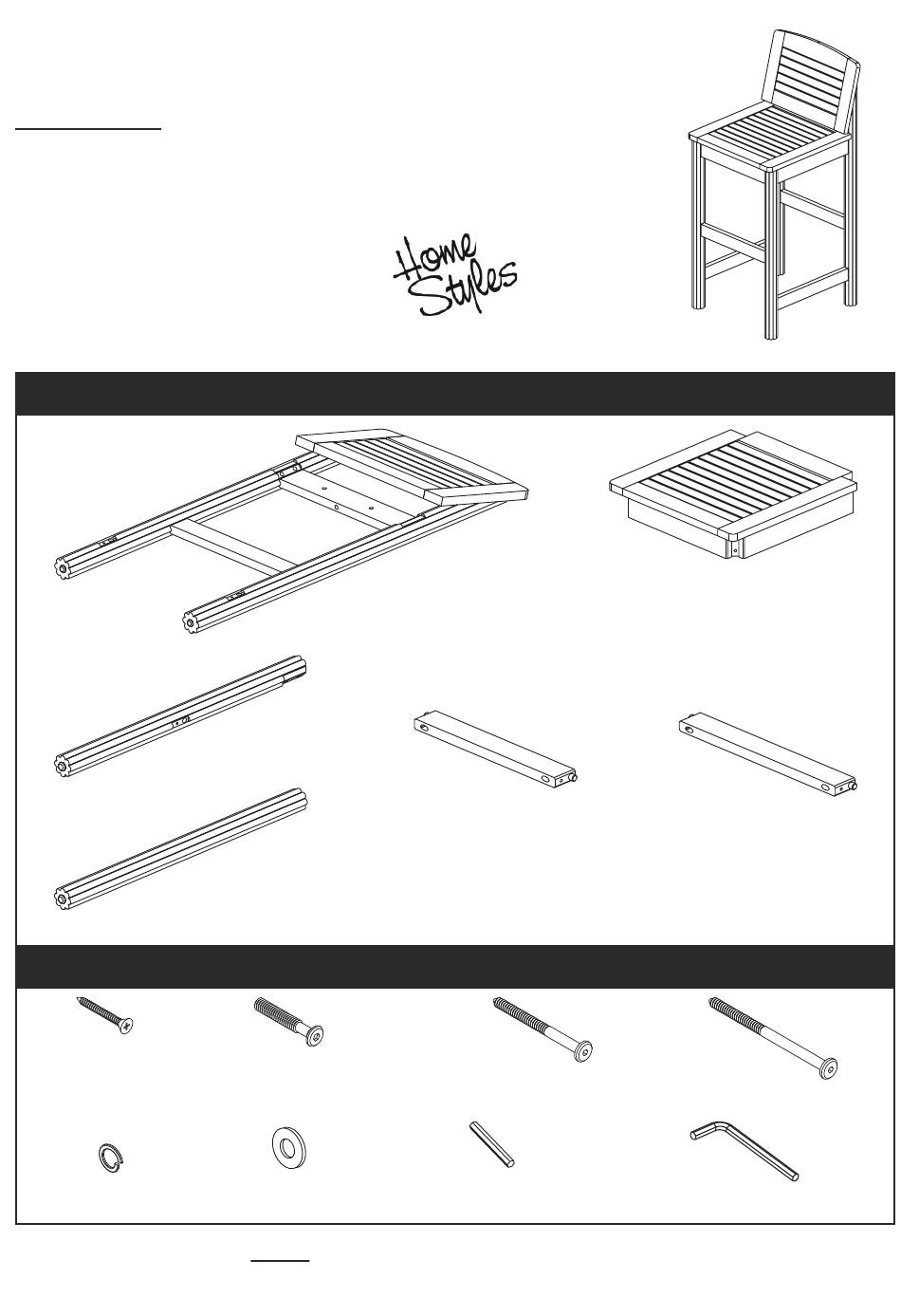 Home Styles