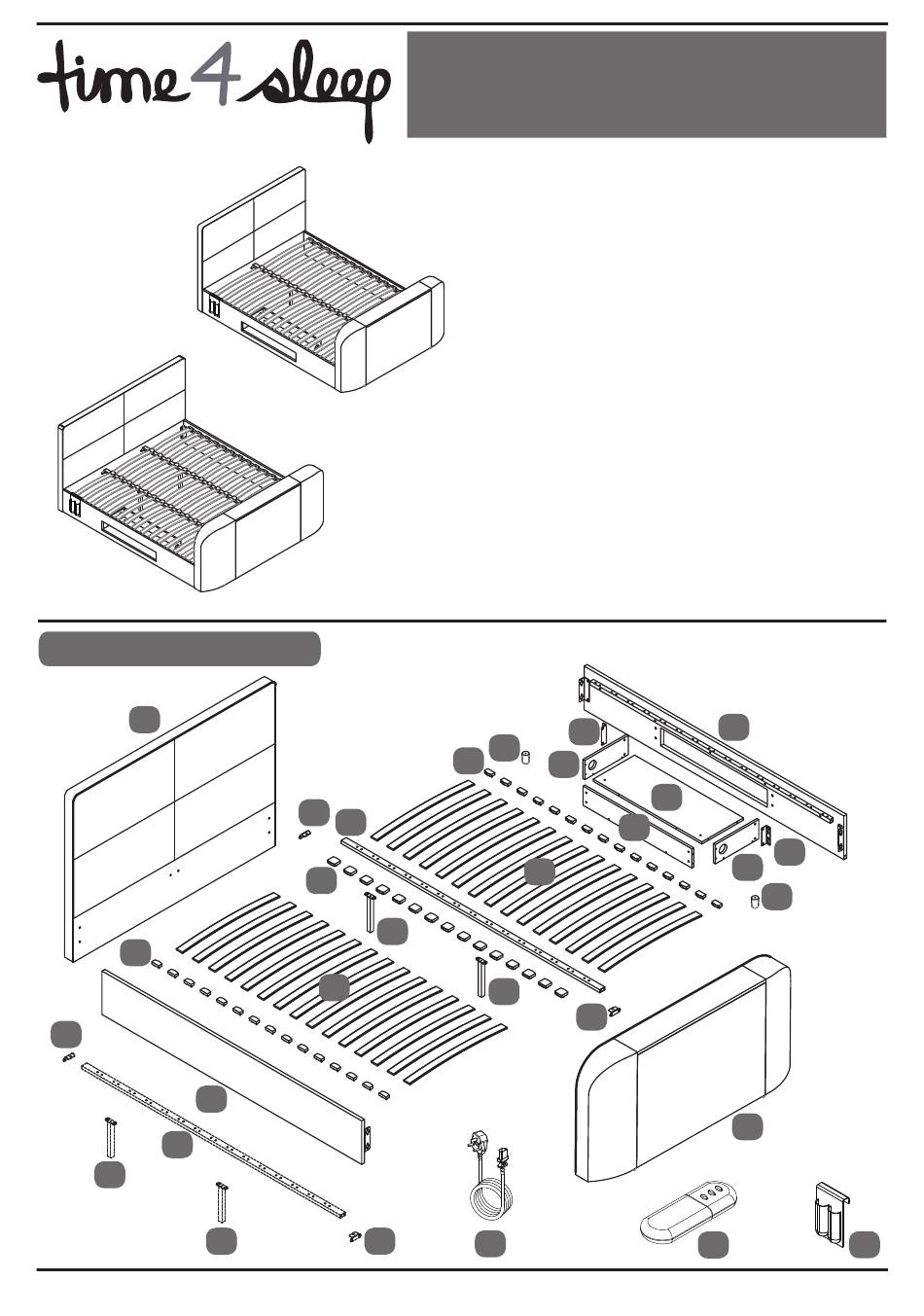 time 4 sleep