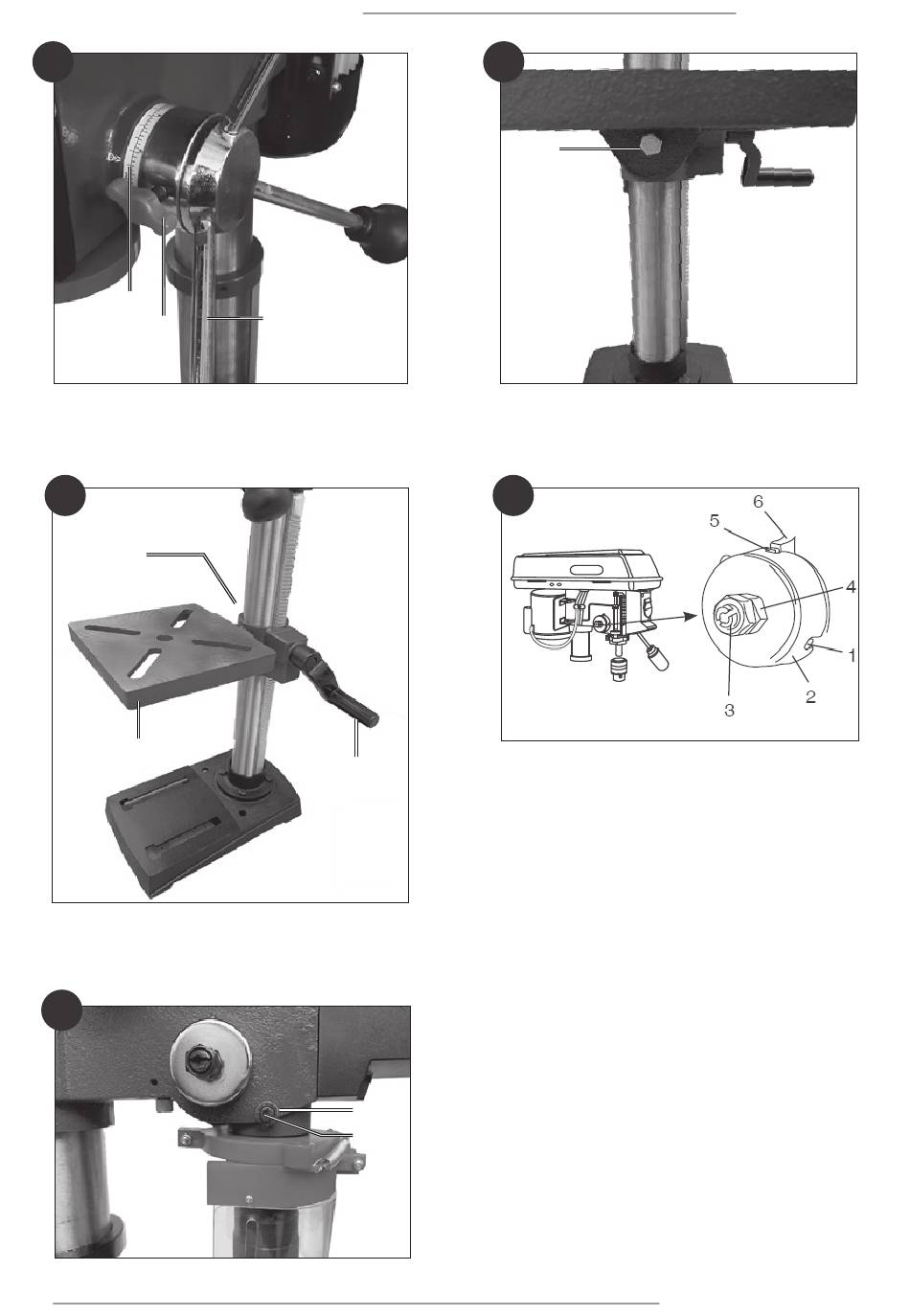 6
5
4
1
2
3