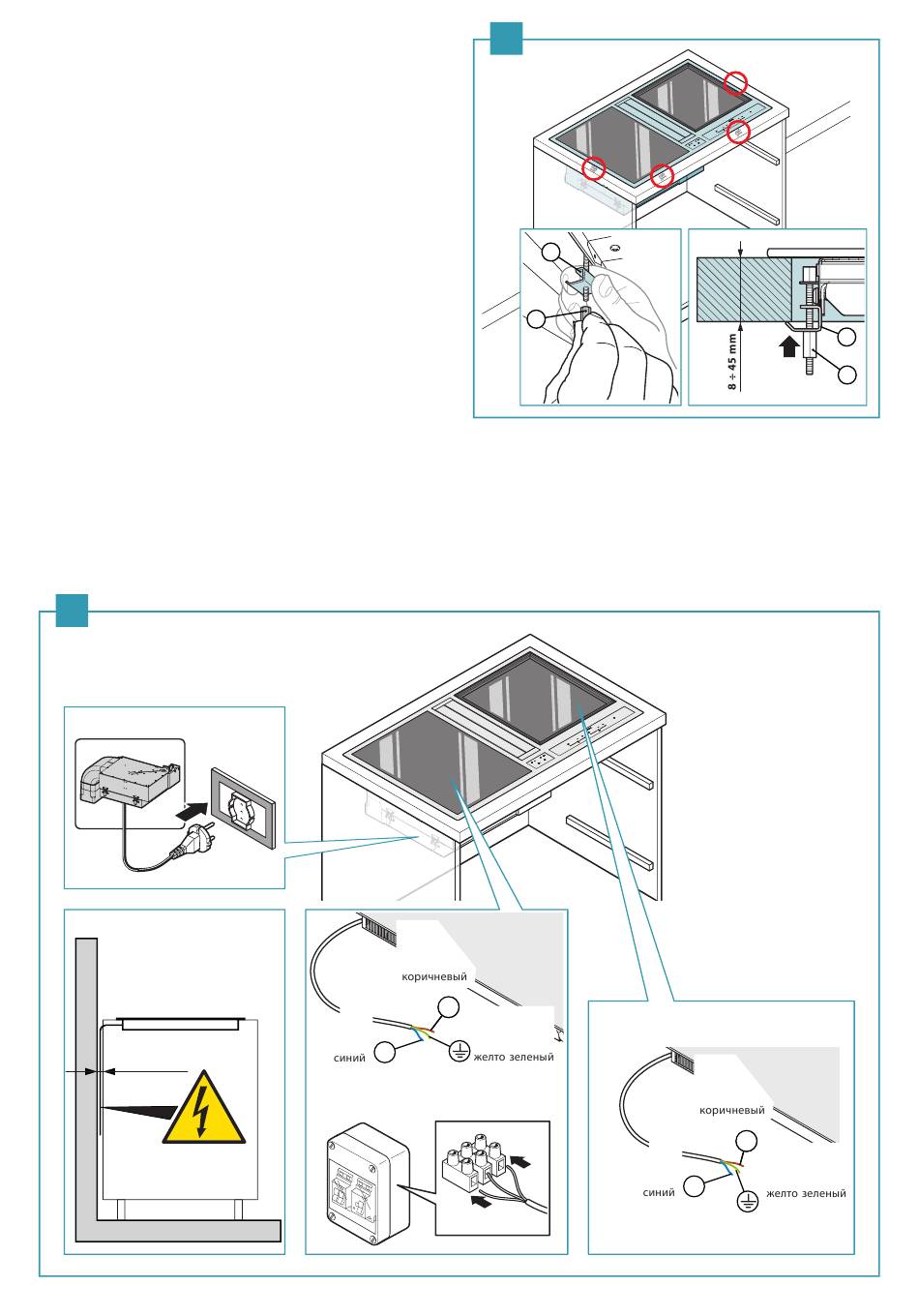 8 ÷ 45 mm

коричневый

синий

желто зеленый

коричневый

синий

желто зеленый