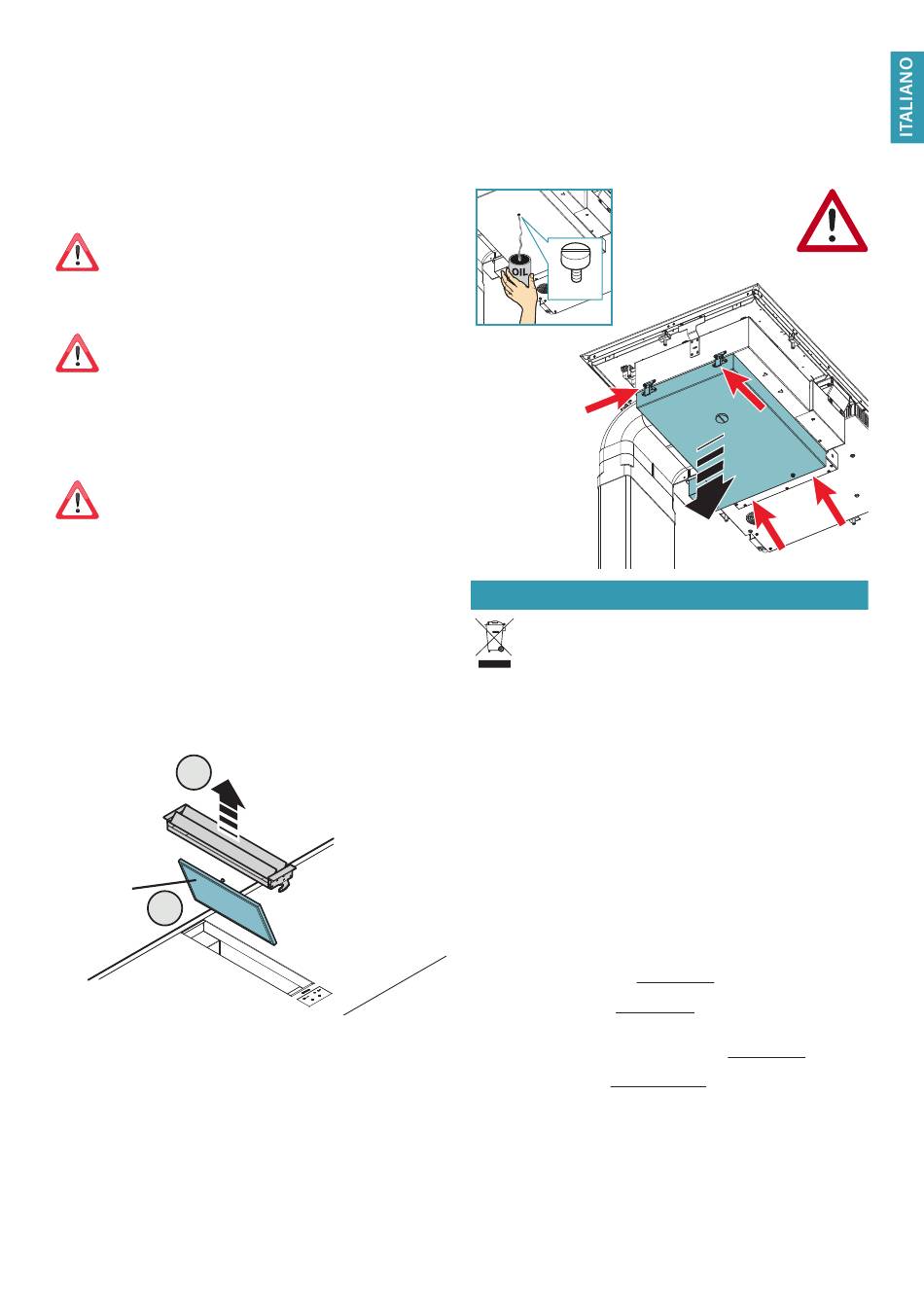 ITALIANO

OIL