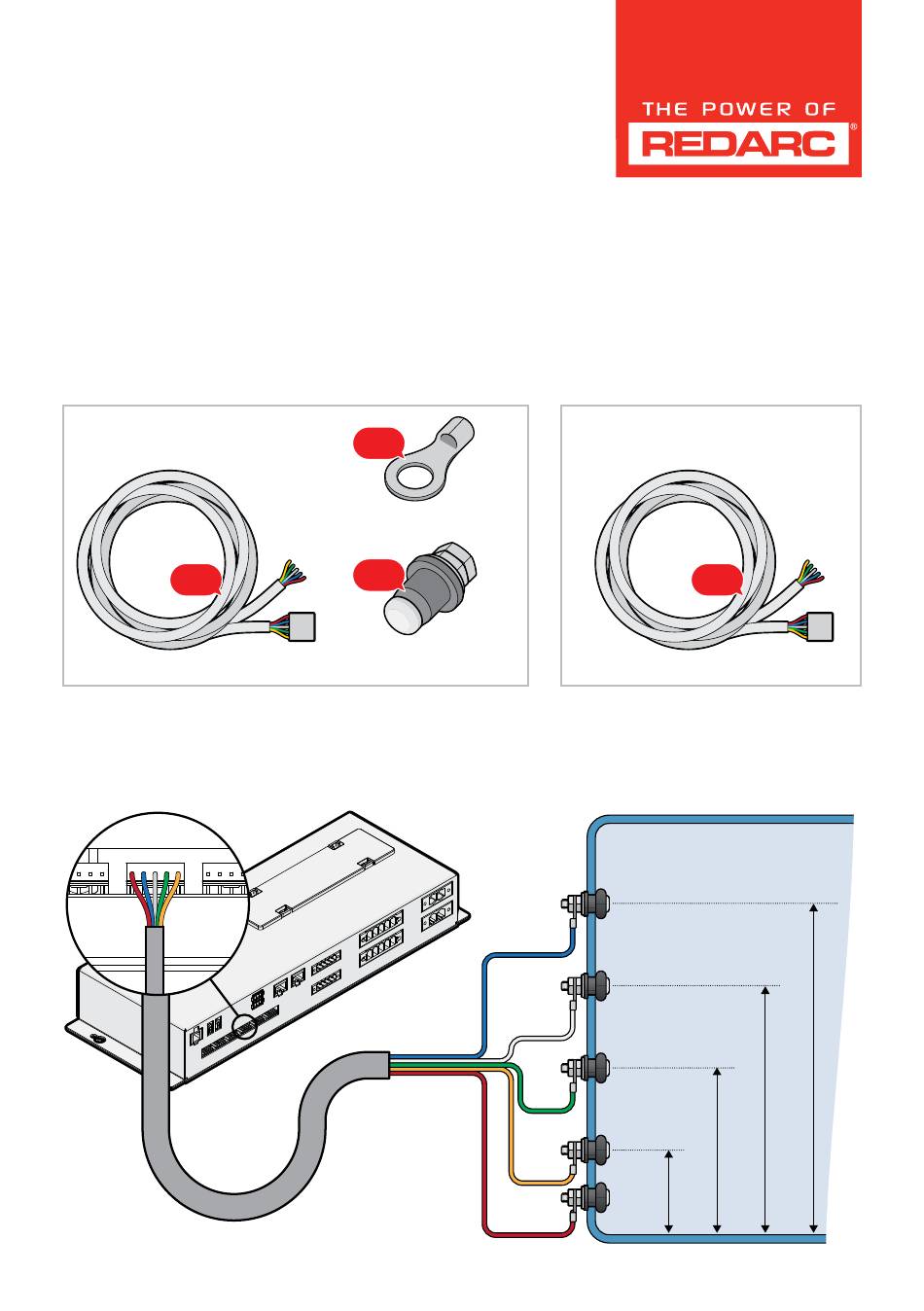 THE POWER OF
REDARC®