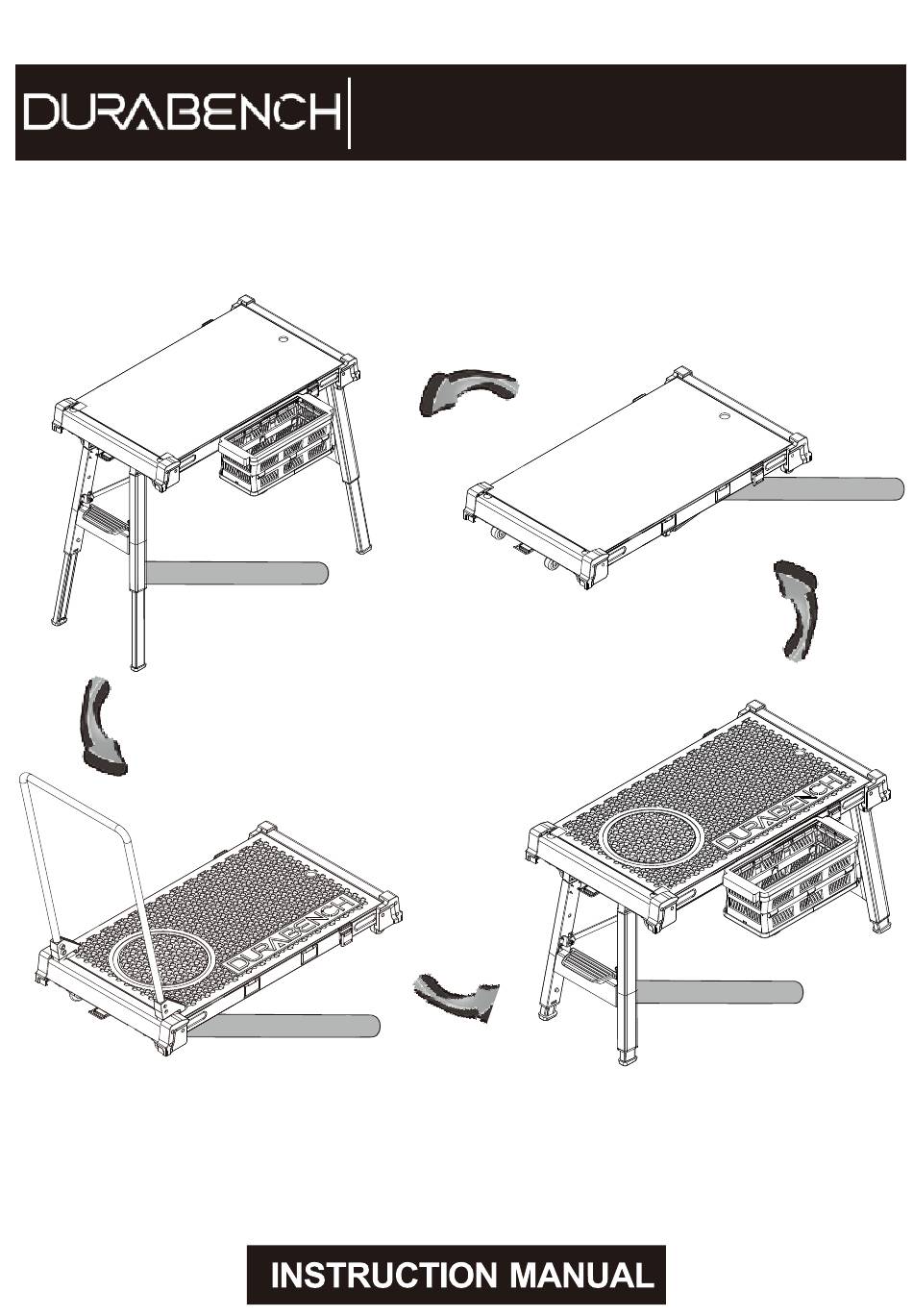 DURABENCH

DURABENCH

DURABENCH

INSTRUCTION MANUAL