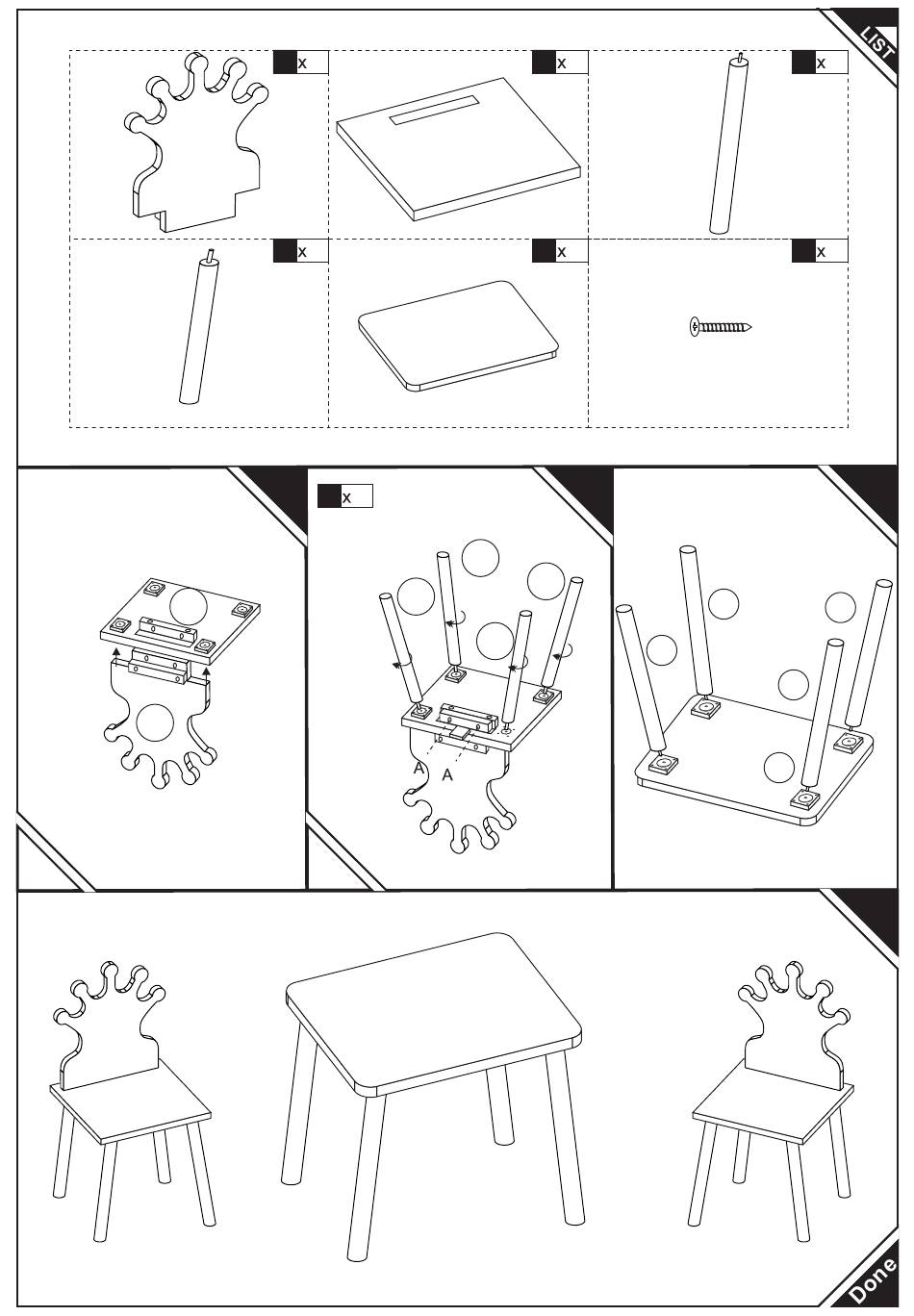 LIST

x

x

x

x

x

x

x

A

A

Done