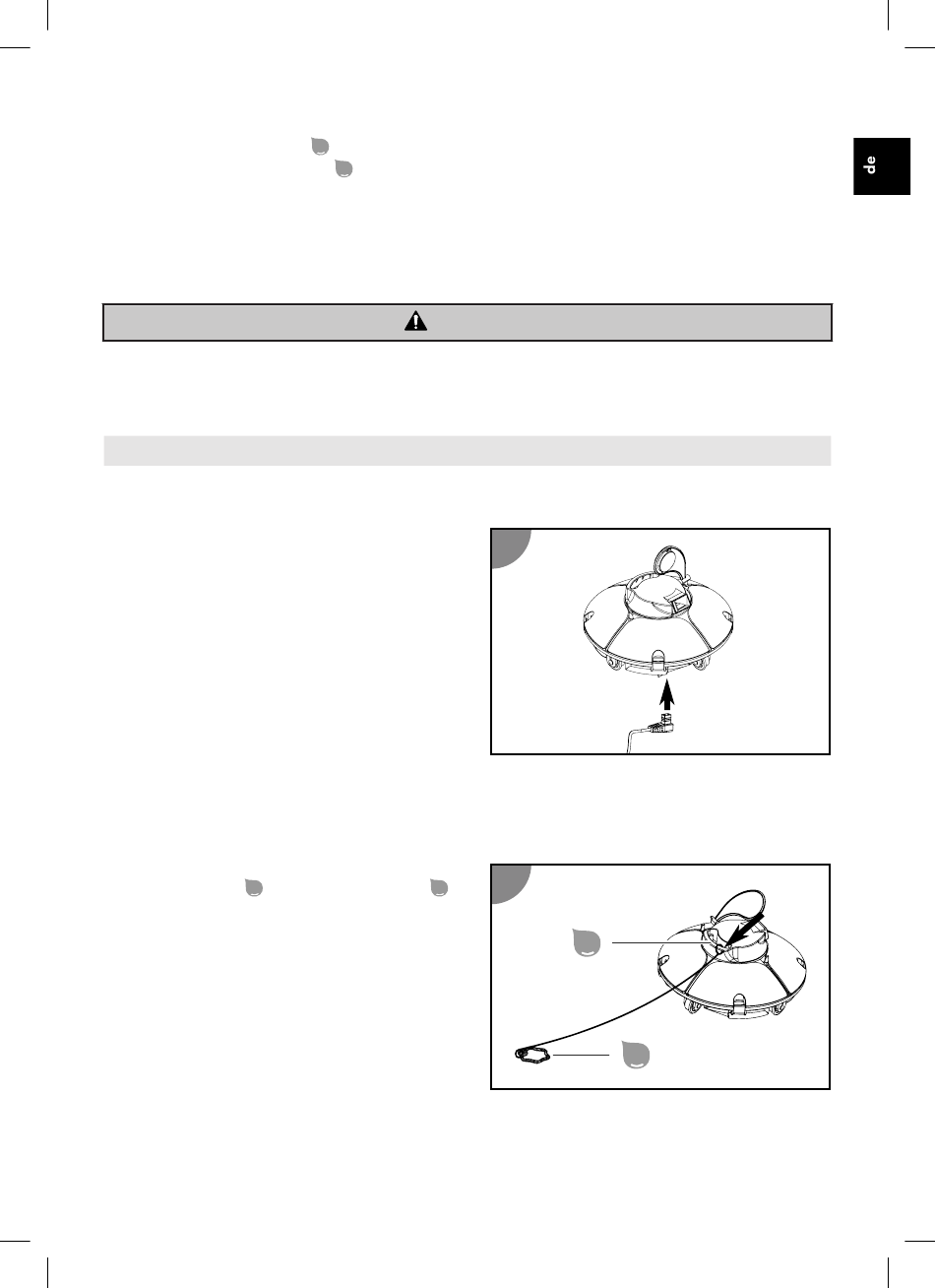 de