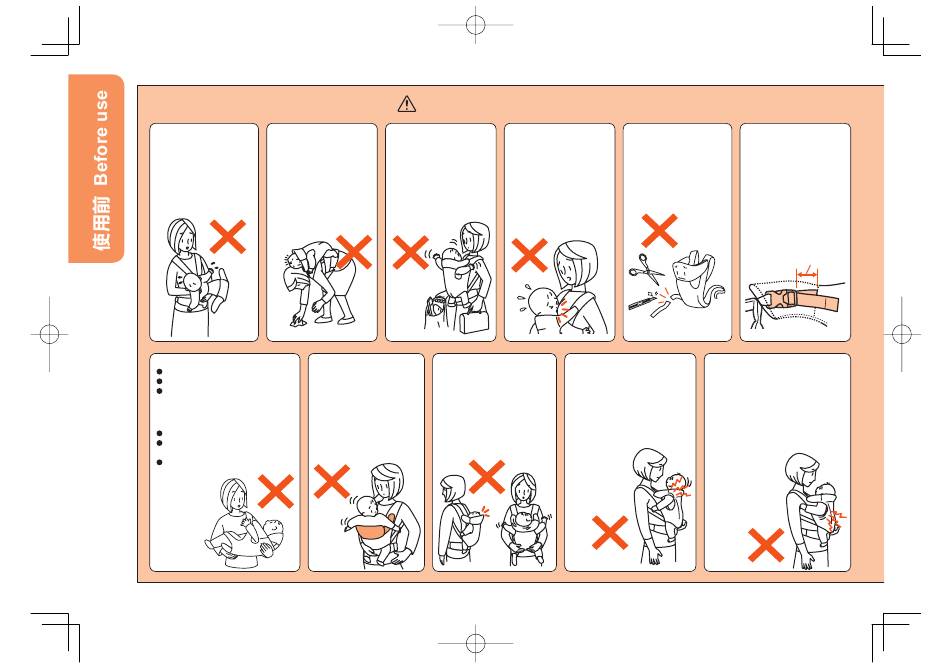 使用前 Before use