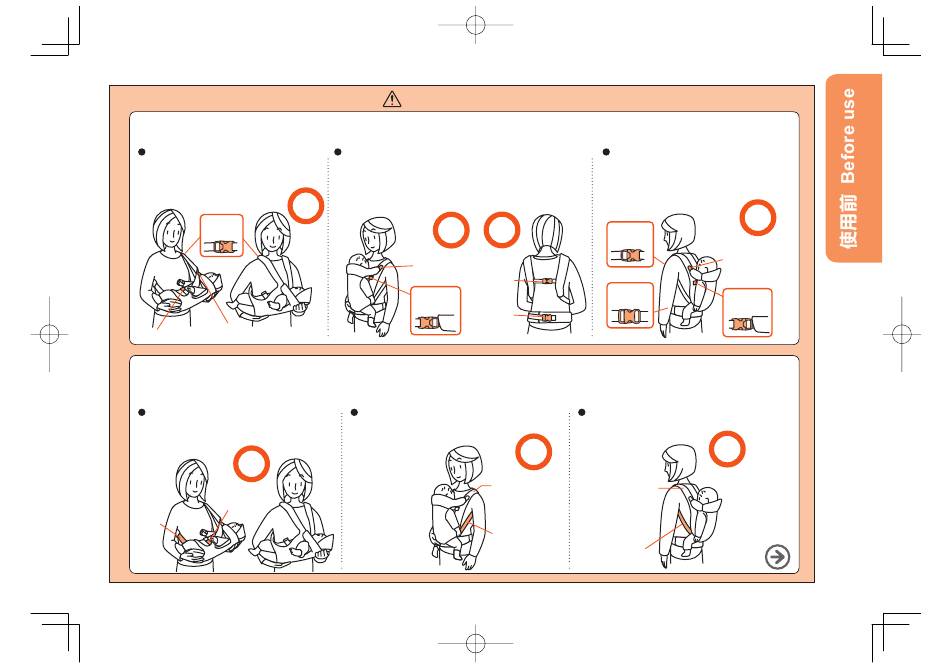 使用前 Before use