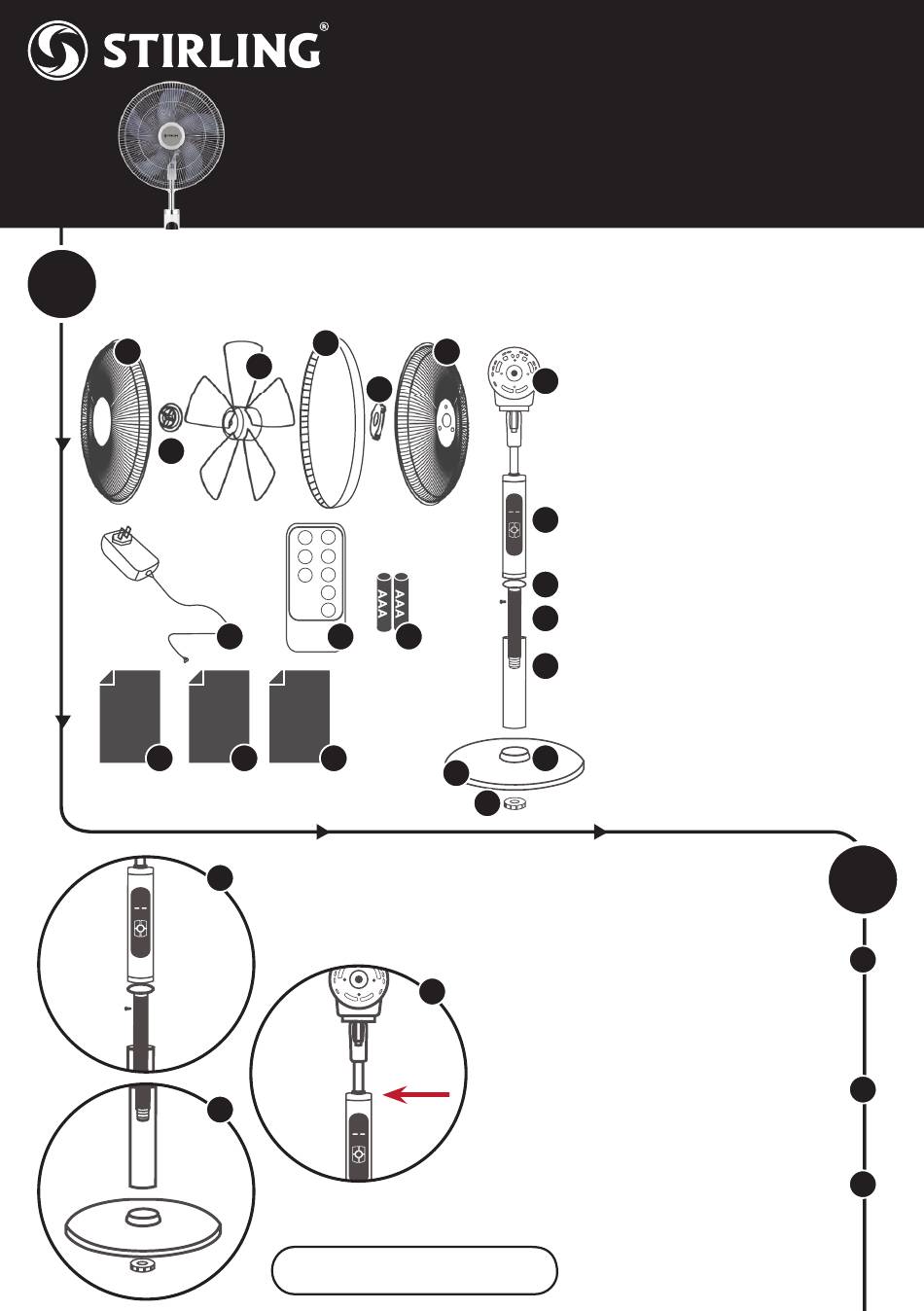 STIRLING®

AAA
AAA