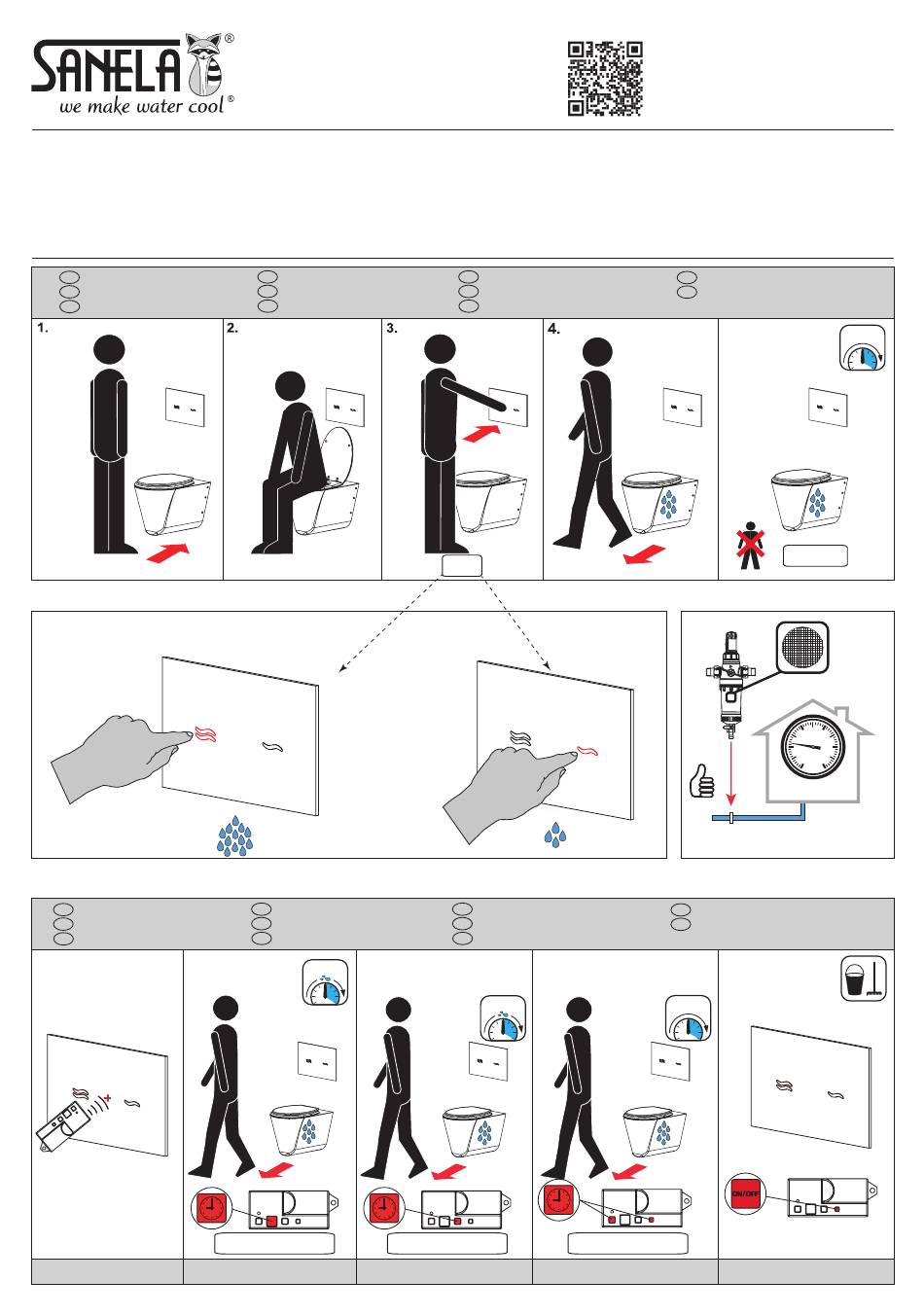 SANELA®
we make water cool®

1.

2.

3.

4.

ON/OFF