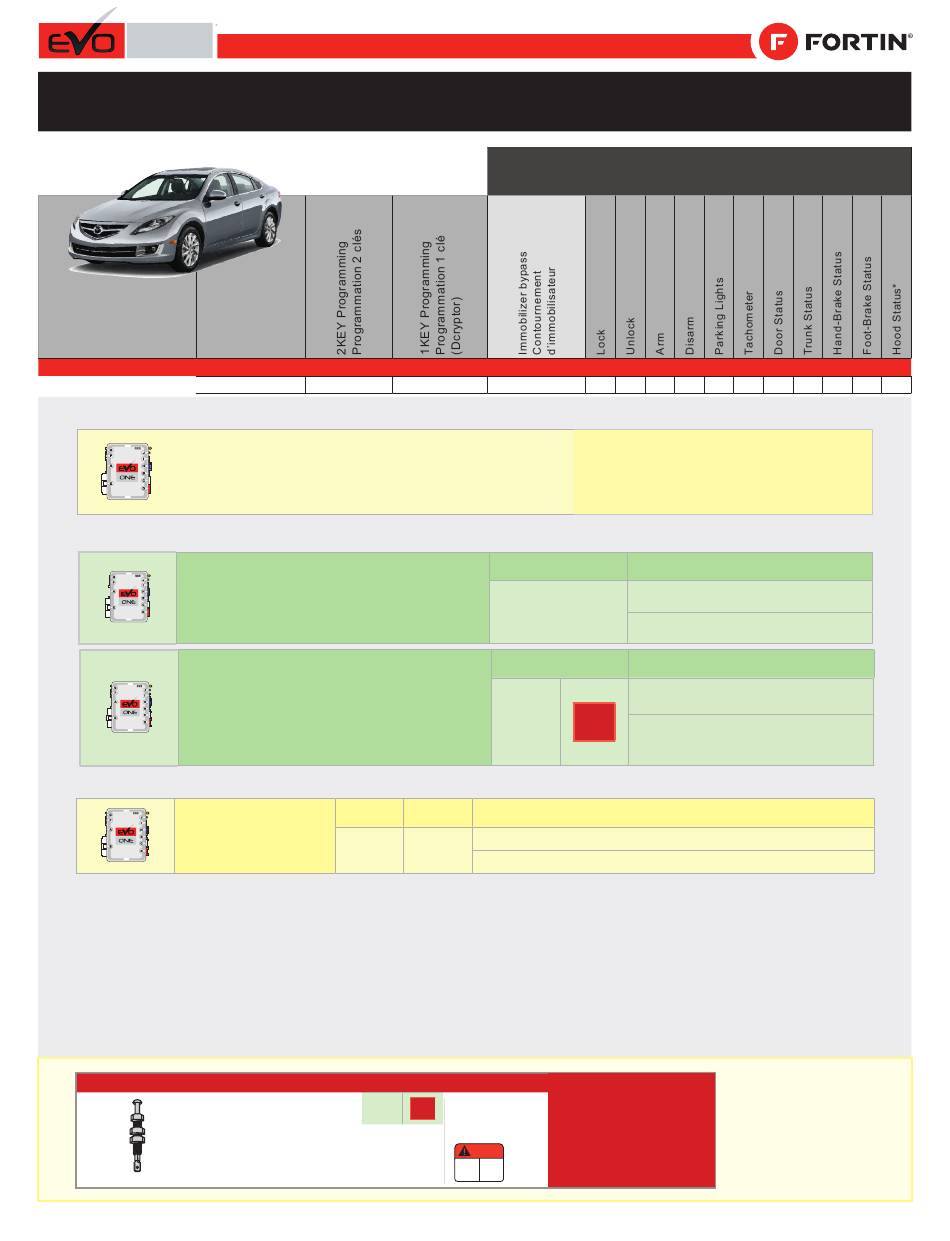 EVO

FORTIN

2KEY Programming Programmation 2 clés

1KEY Programming Programmation 1 clé (Dcryptor)

Immobilizer bypass Contournement d'immobilisateur

Lock

Unlock

Arm

Disarm

Parking Lights

Tachometer

Door Status

Trunk Status

Hand-Brake Status

Foot-Brake Status

Hood Status*

EVO ONE

EVO ONE

EVO ONE

EVO ONE