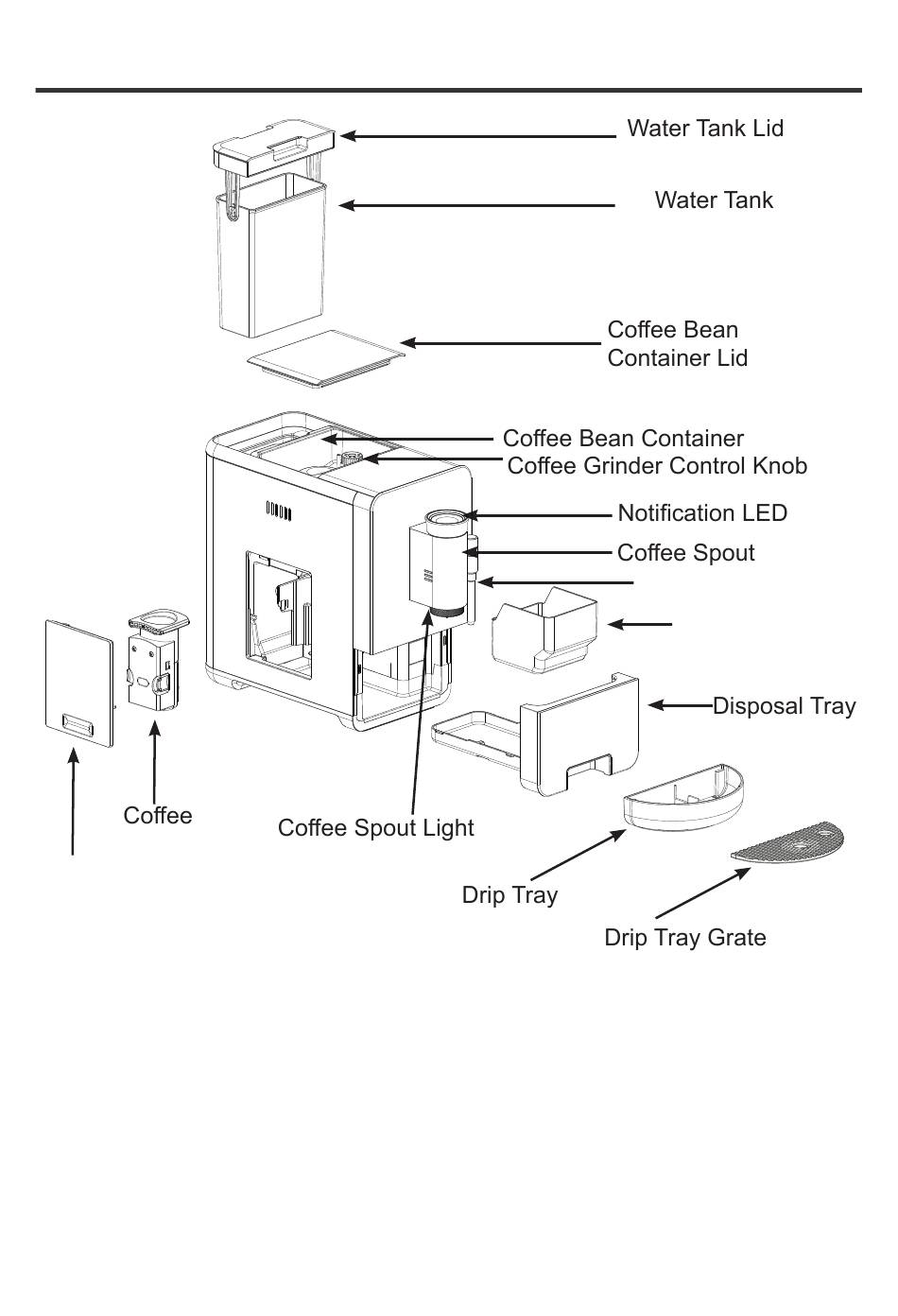 Water Tank Lid

Water Tank

Coffee Bean Container Lid

Coffee Bean Container
Coffee Grinder Control Knob

Notification LED

Coffee Spout

Disposal Tray

Coffee

Coffee Spout Light

Drip Tray

Drip Tray Grate