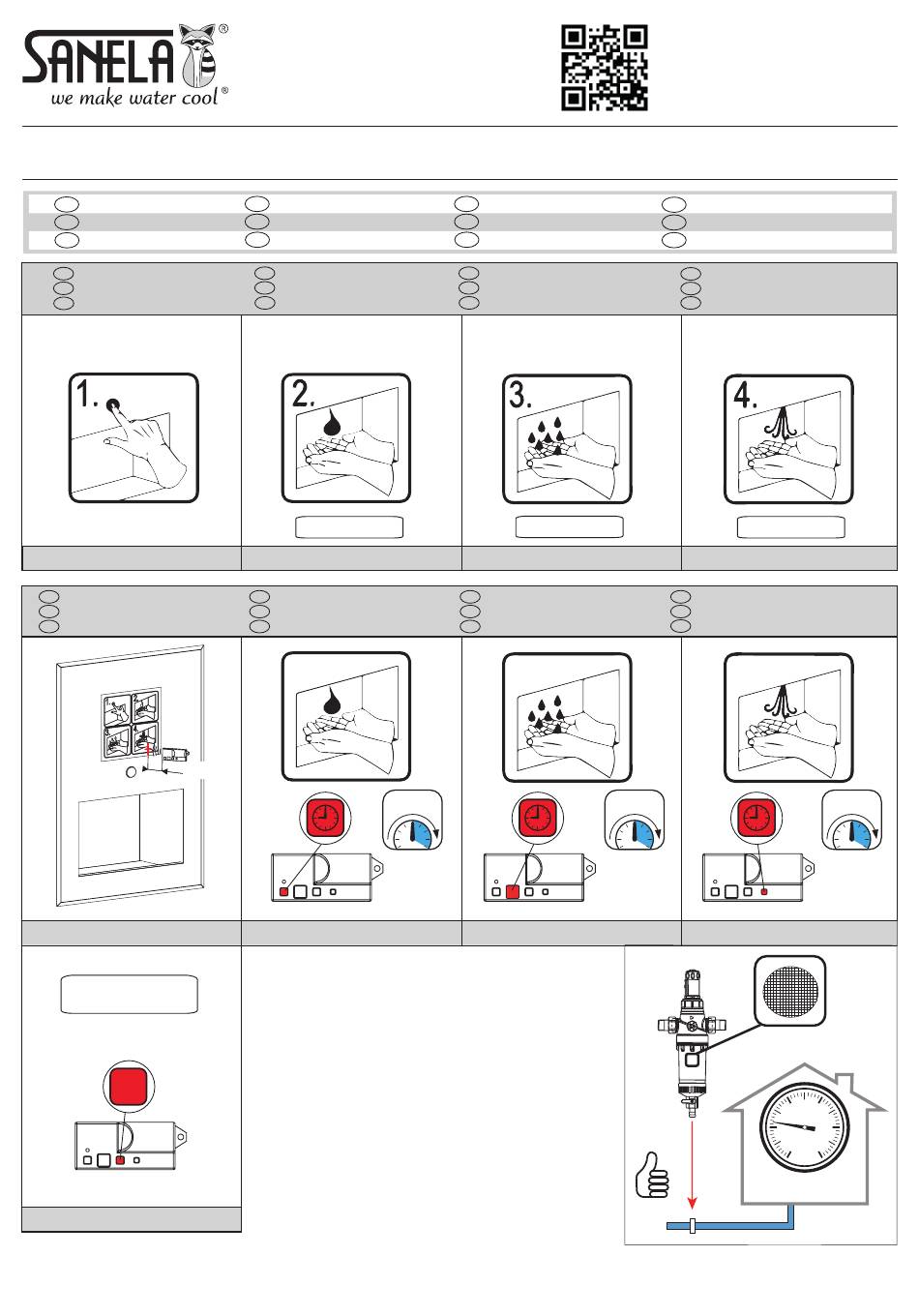 SANELA®
we make water cool®

1.

2.

3.

4.