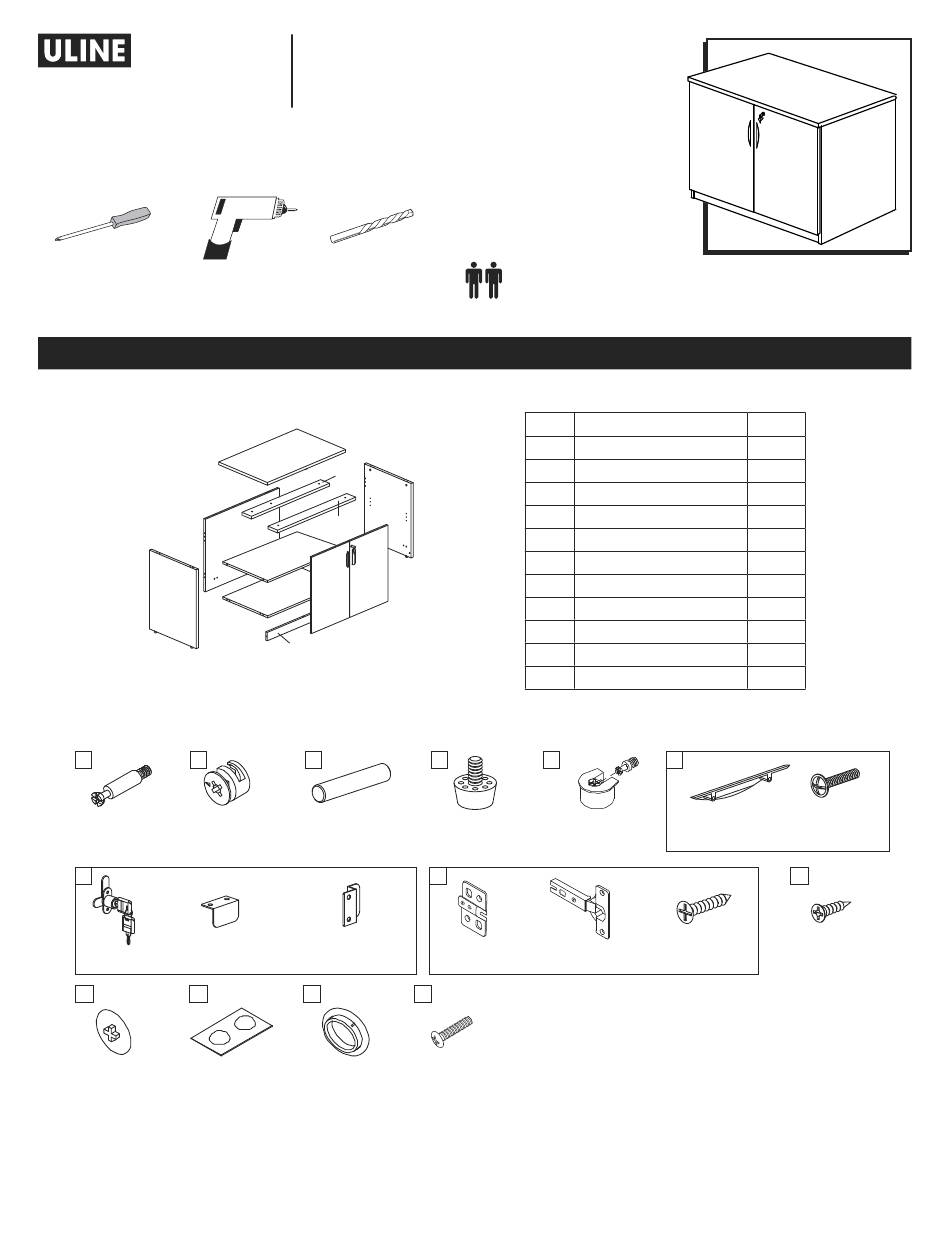 ULINE