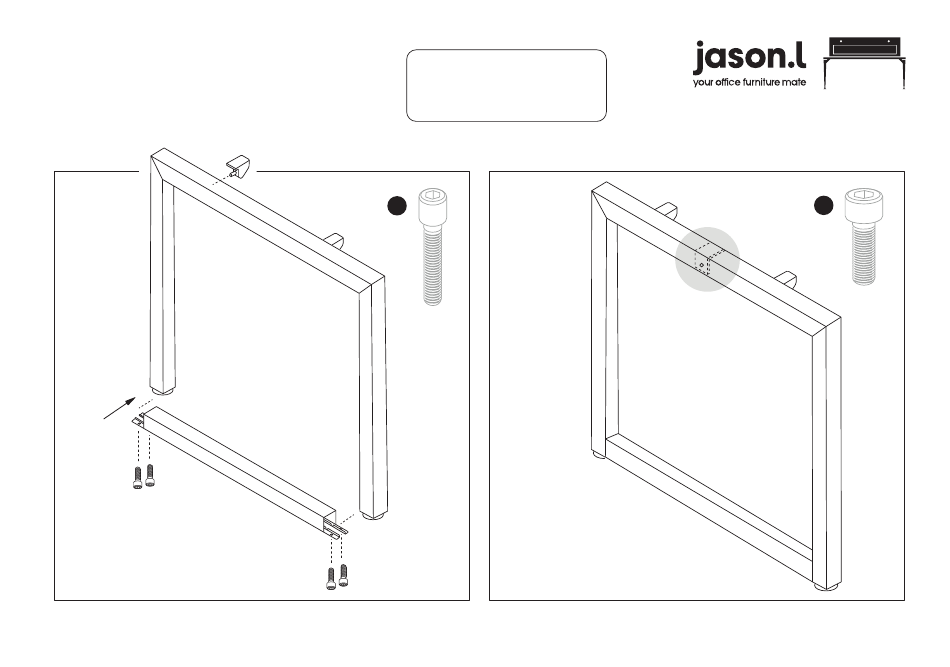 jason.l
your office furniture mate