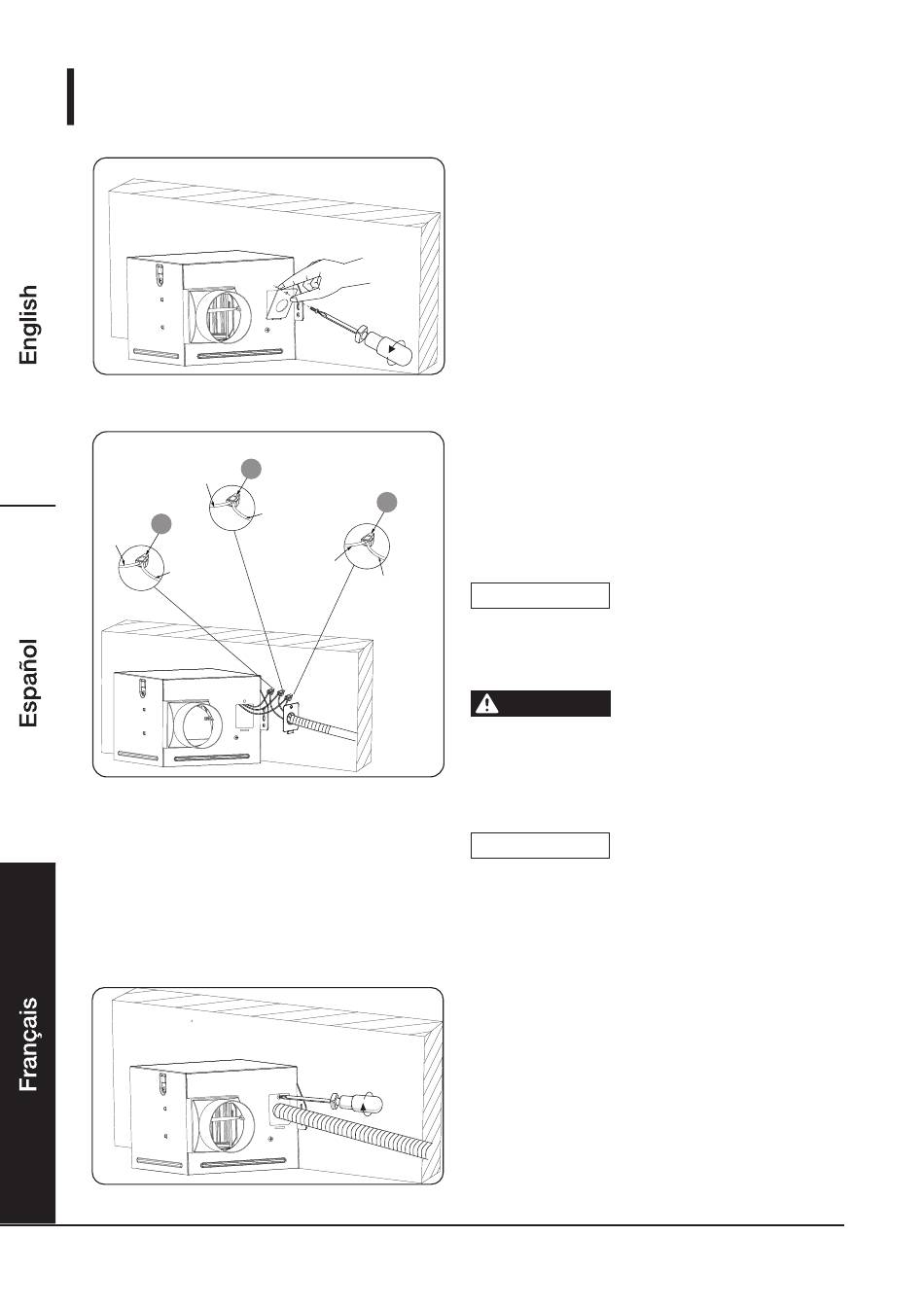 English

Español

Français