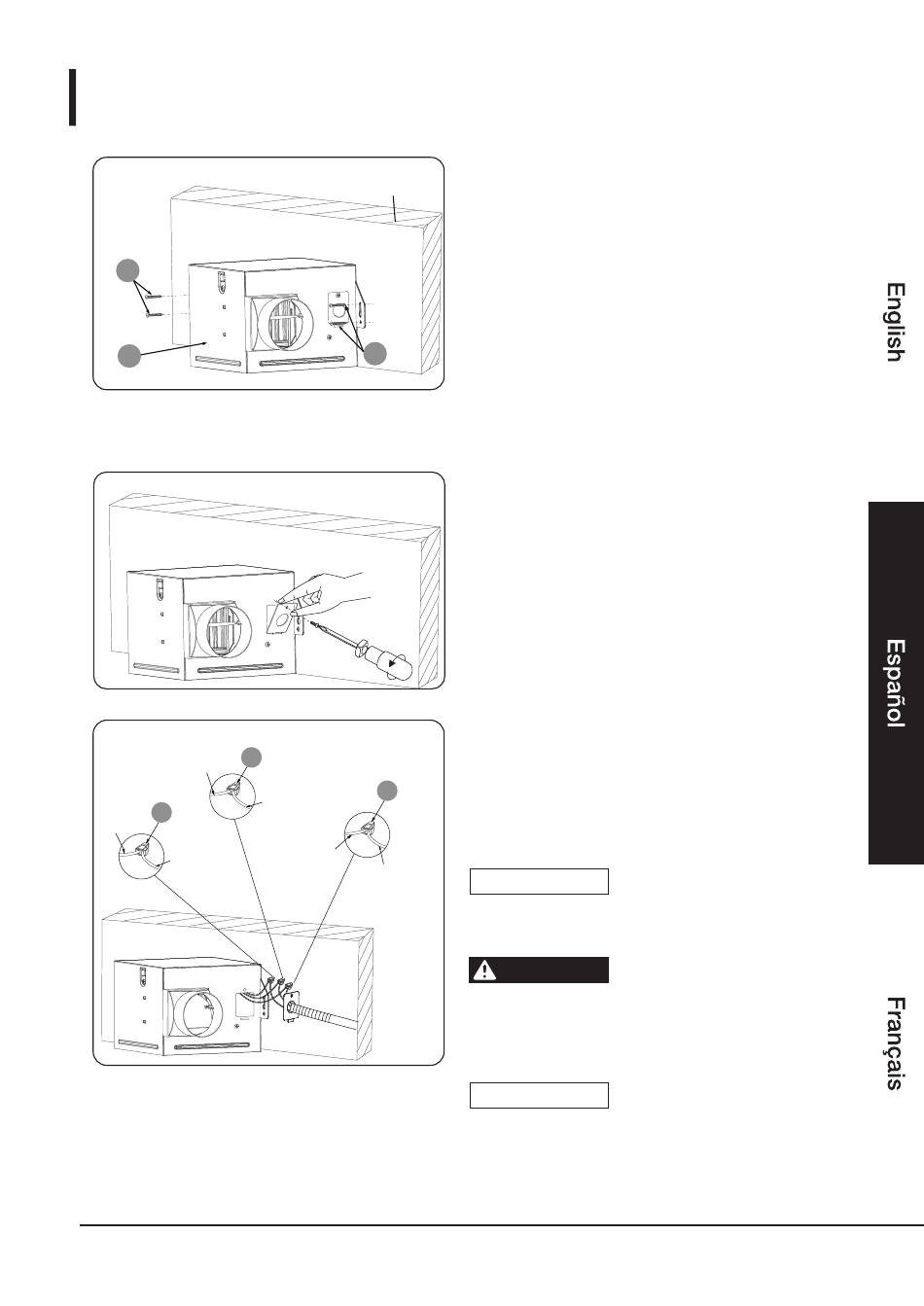 English

Español

Français