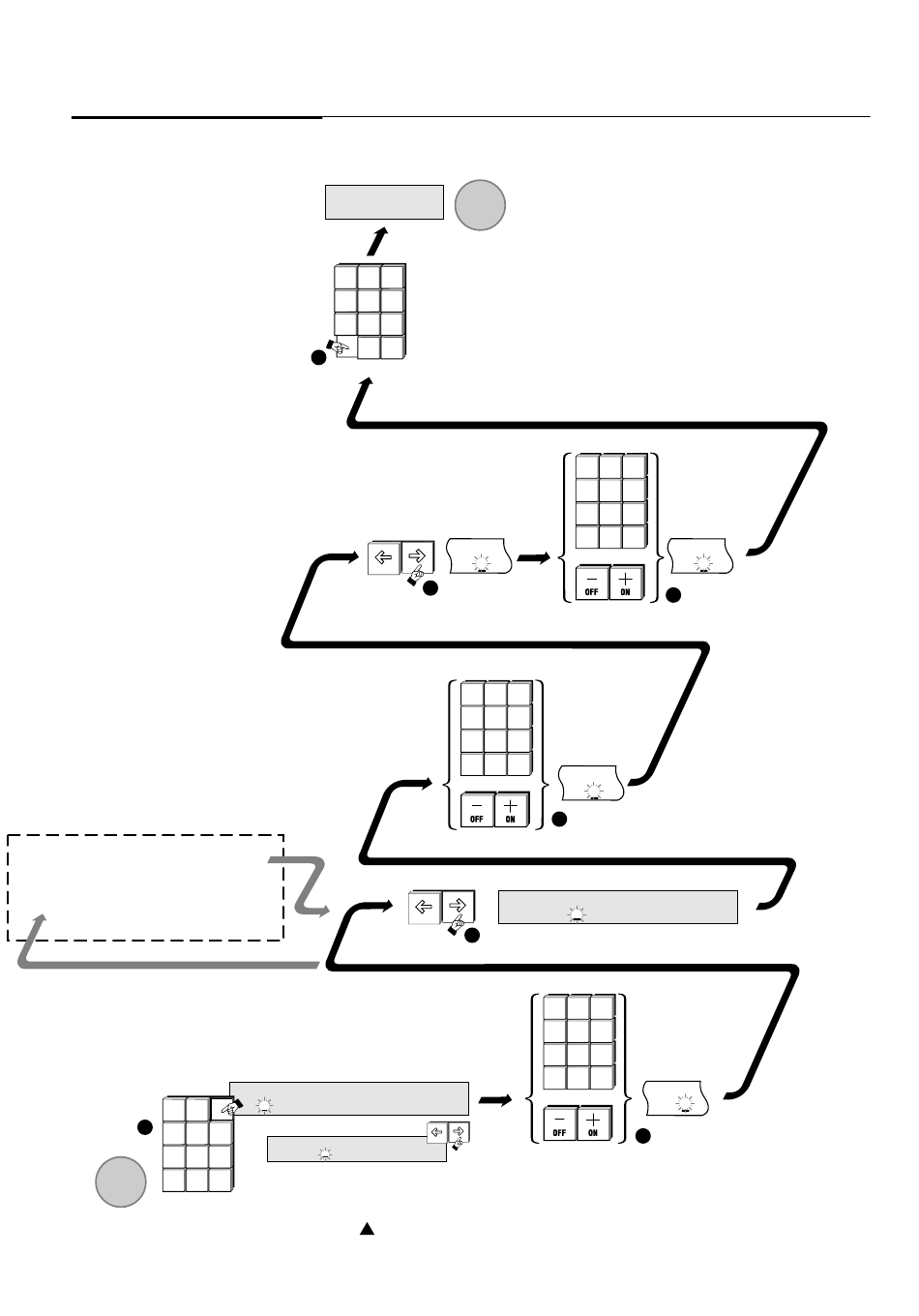 OFF ON

OFF ON

OFF ON