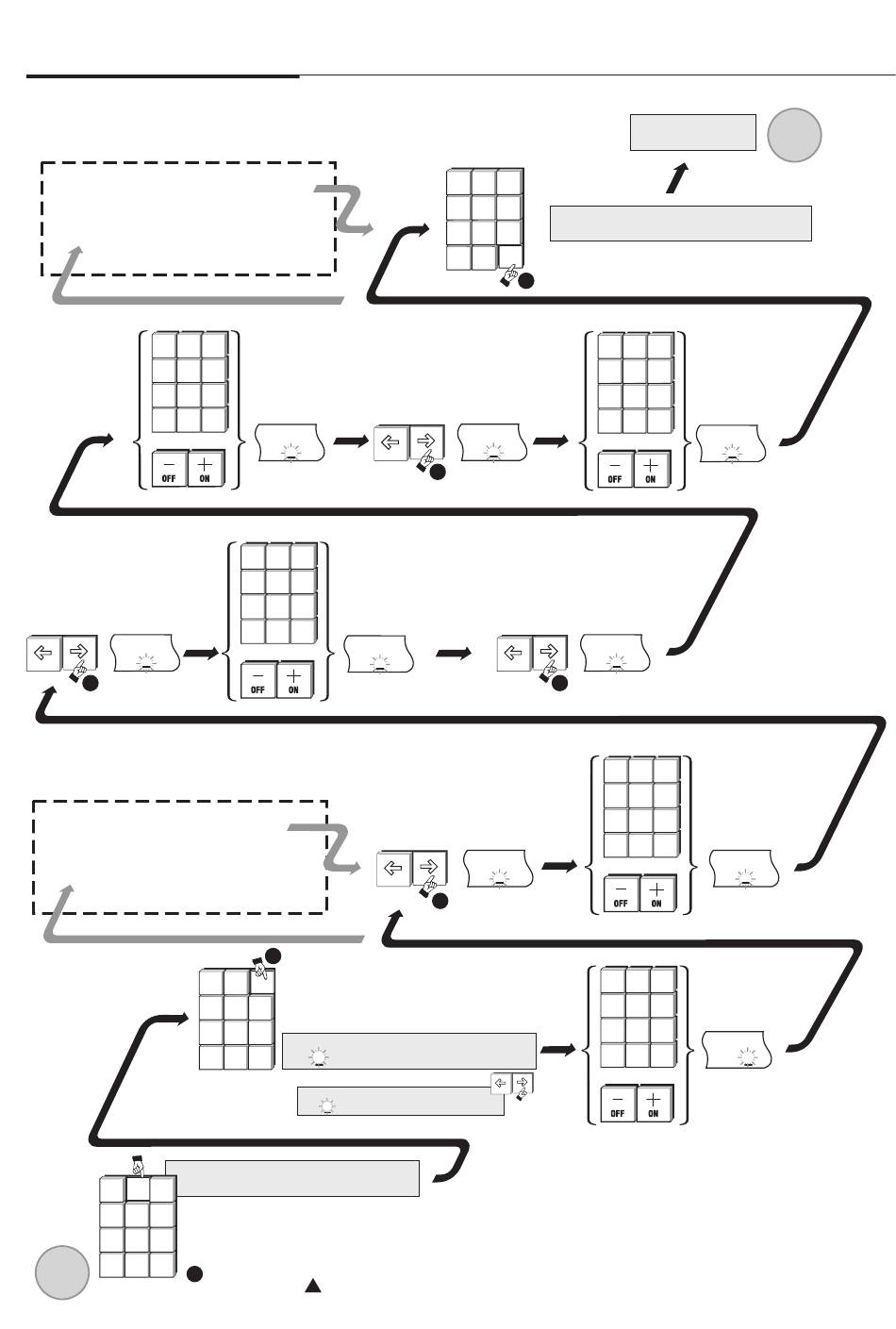 OFF ON

OFF ON

OFF ON

OFF ON

OFF ON