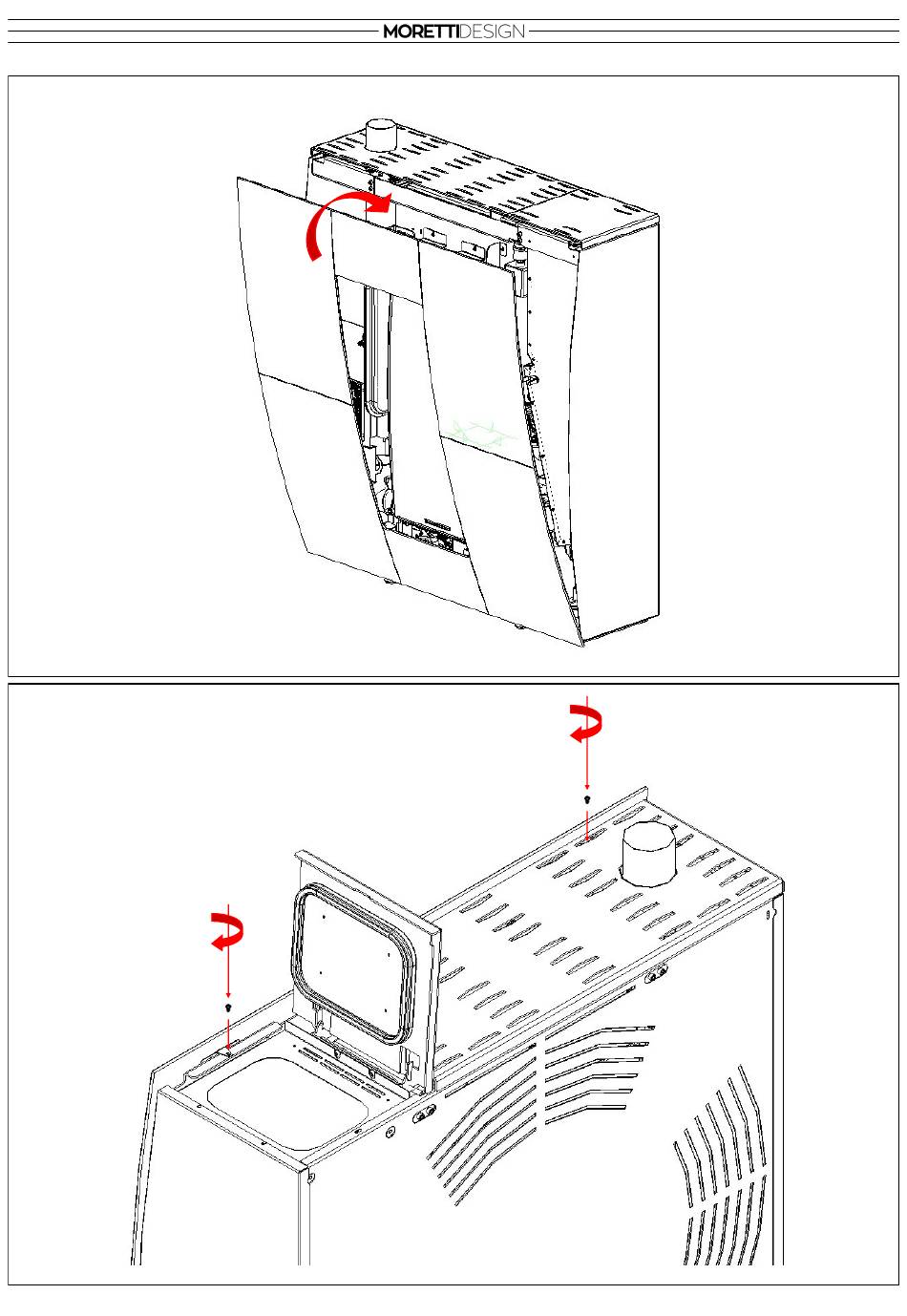 MORETTIDESIGN