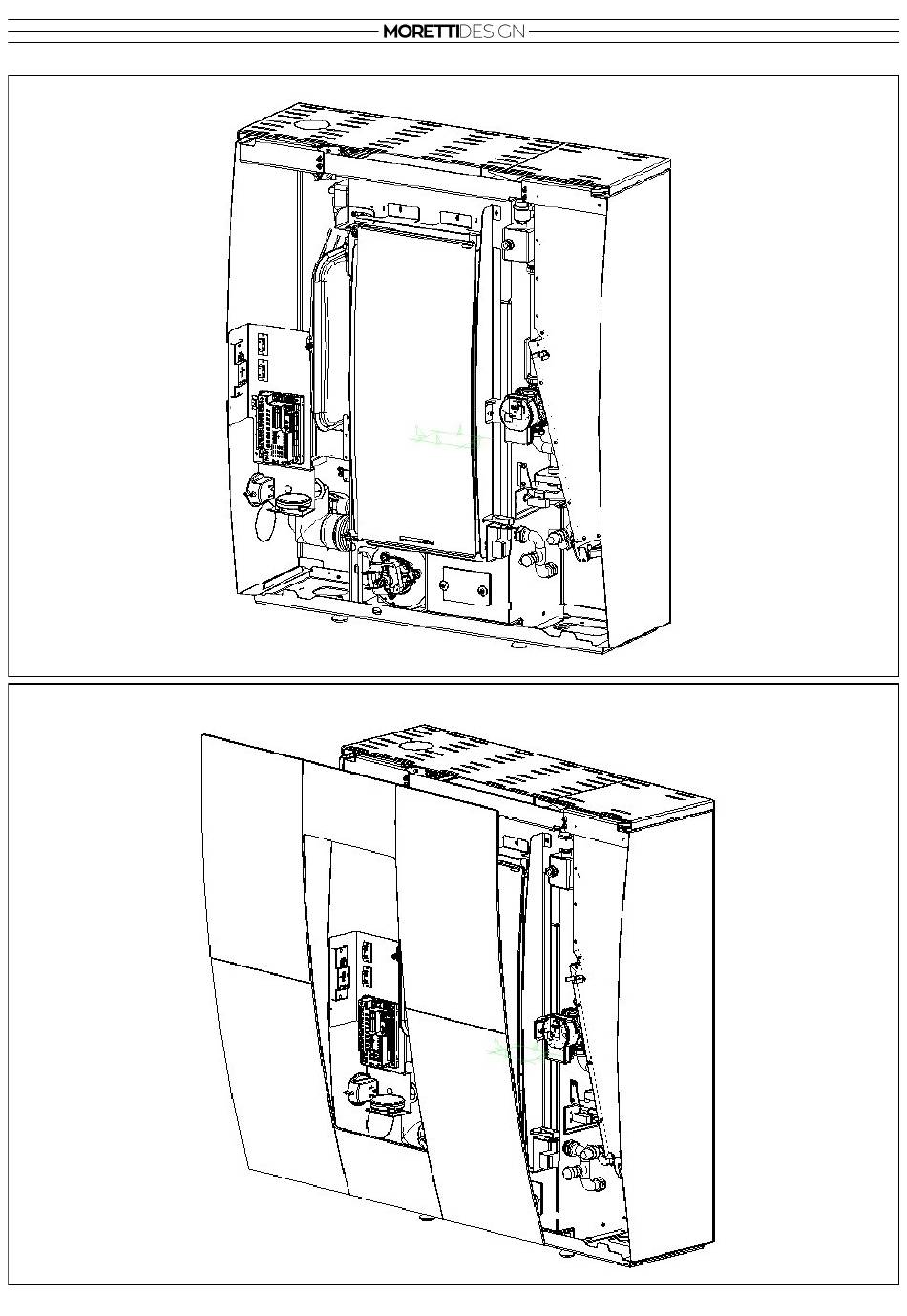 MORETTIDESIGN