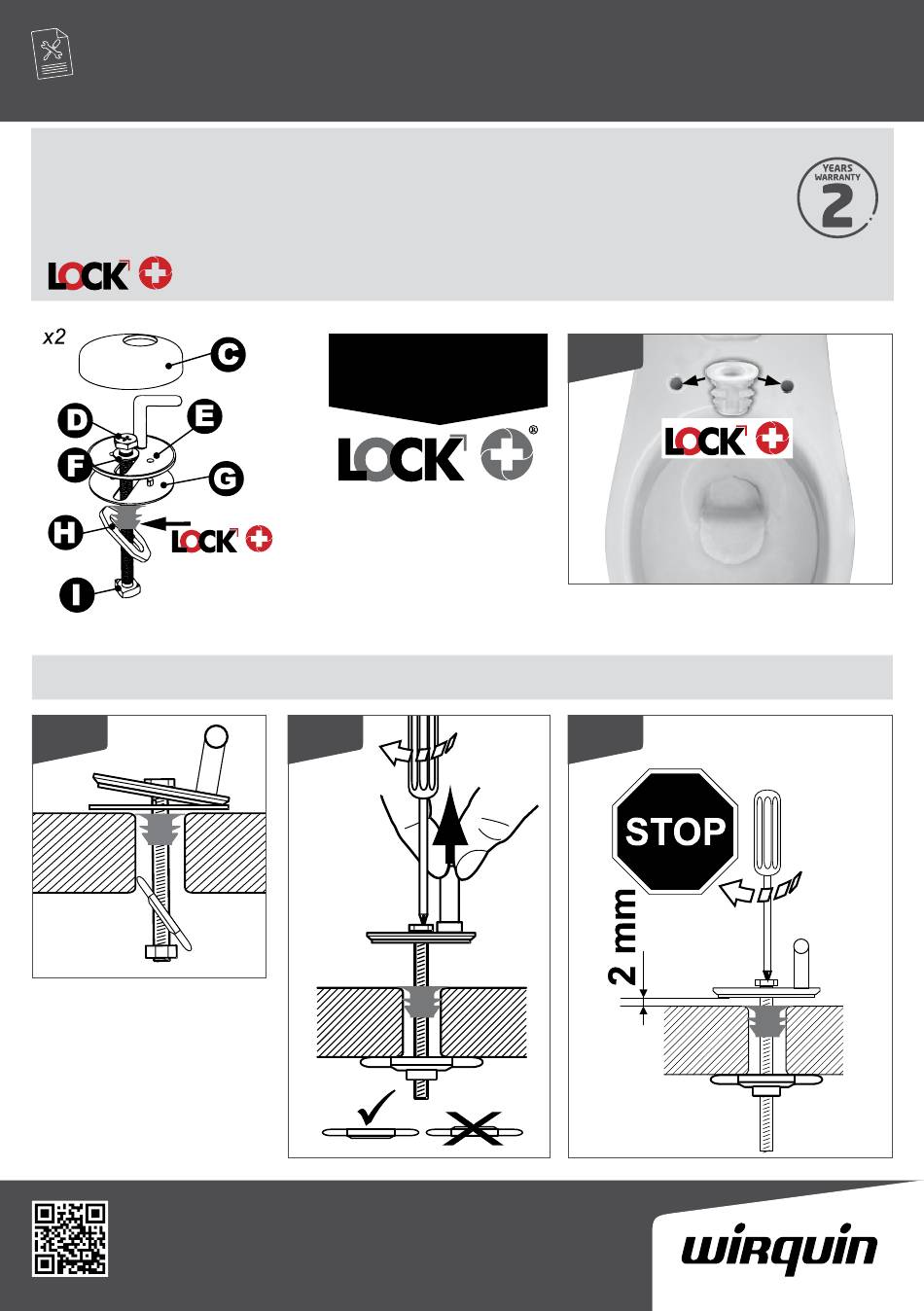 YEARS WARRANTY 2

LOCK

x2

C

D

E

F

G

H

LOCK

I

LOCK®

LOCK

STOP

2 mm

wirquin