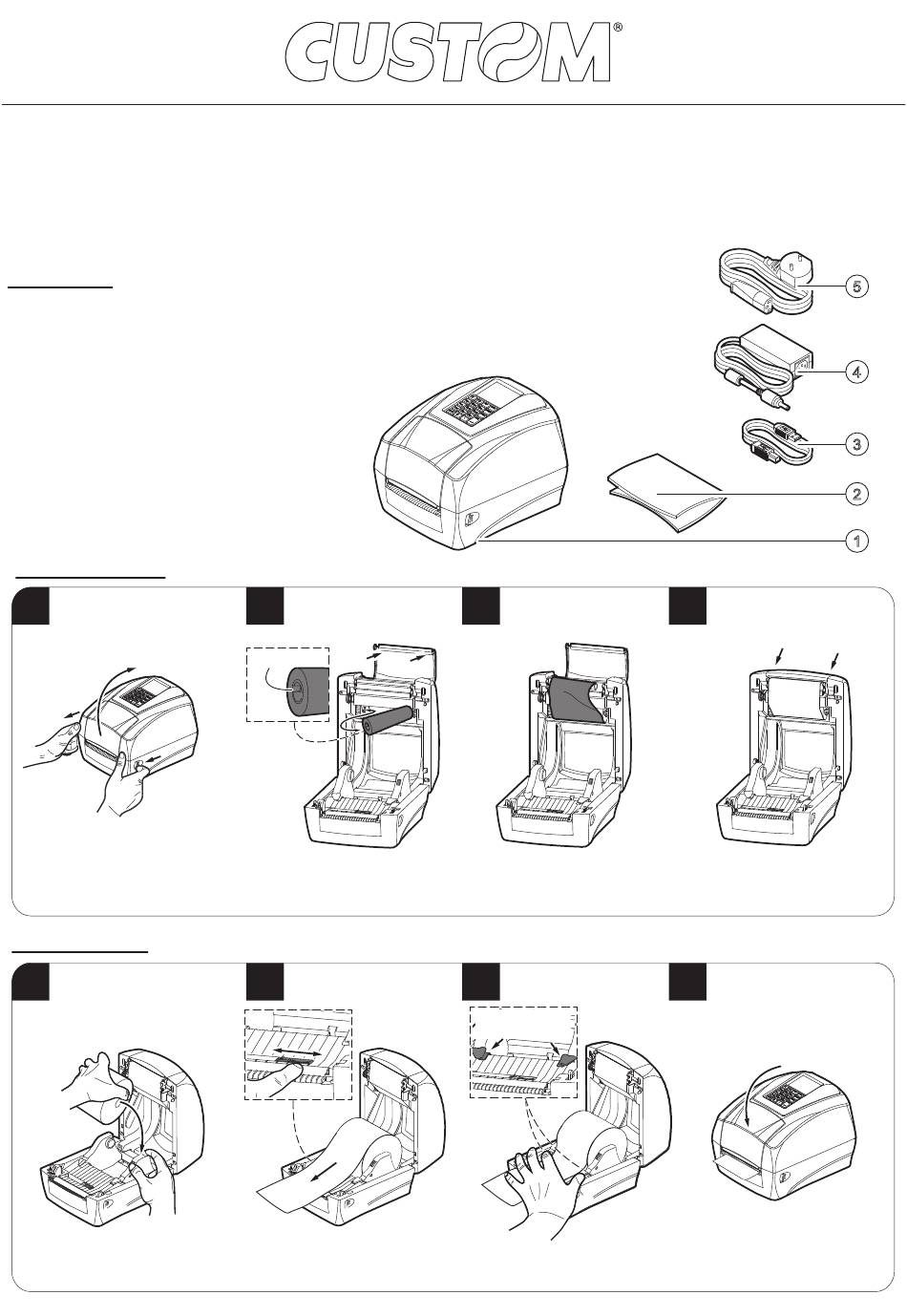 CUSTOM®

5
4
3
2
1