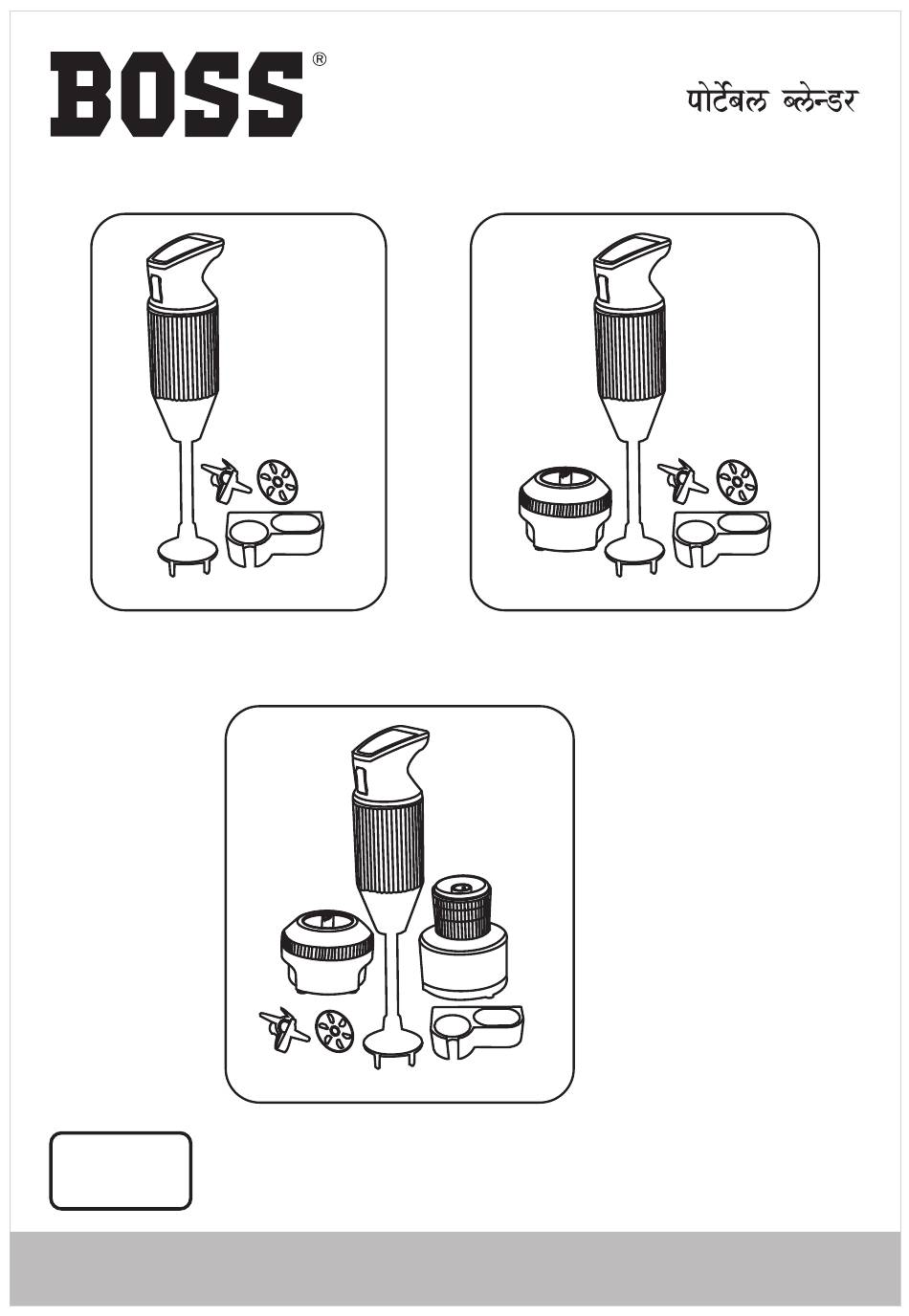 BOSS®

पोर्टेबल ब्लेन्डर