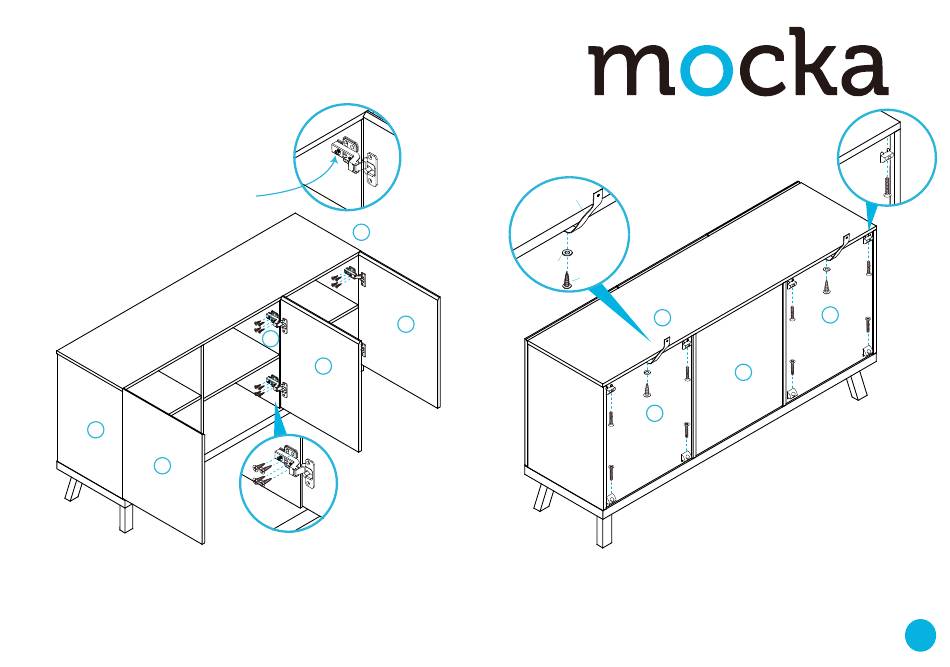 mocka