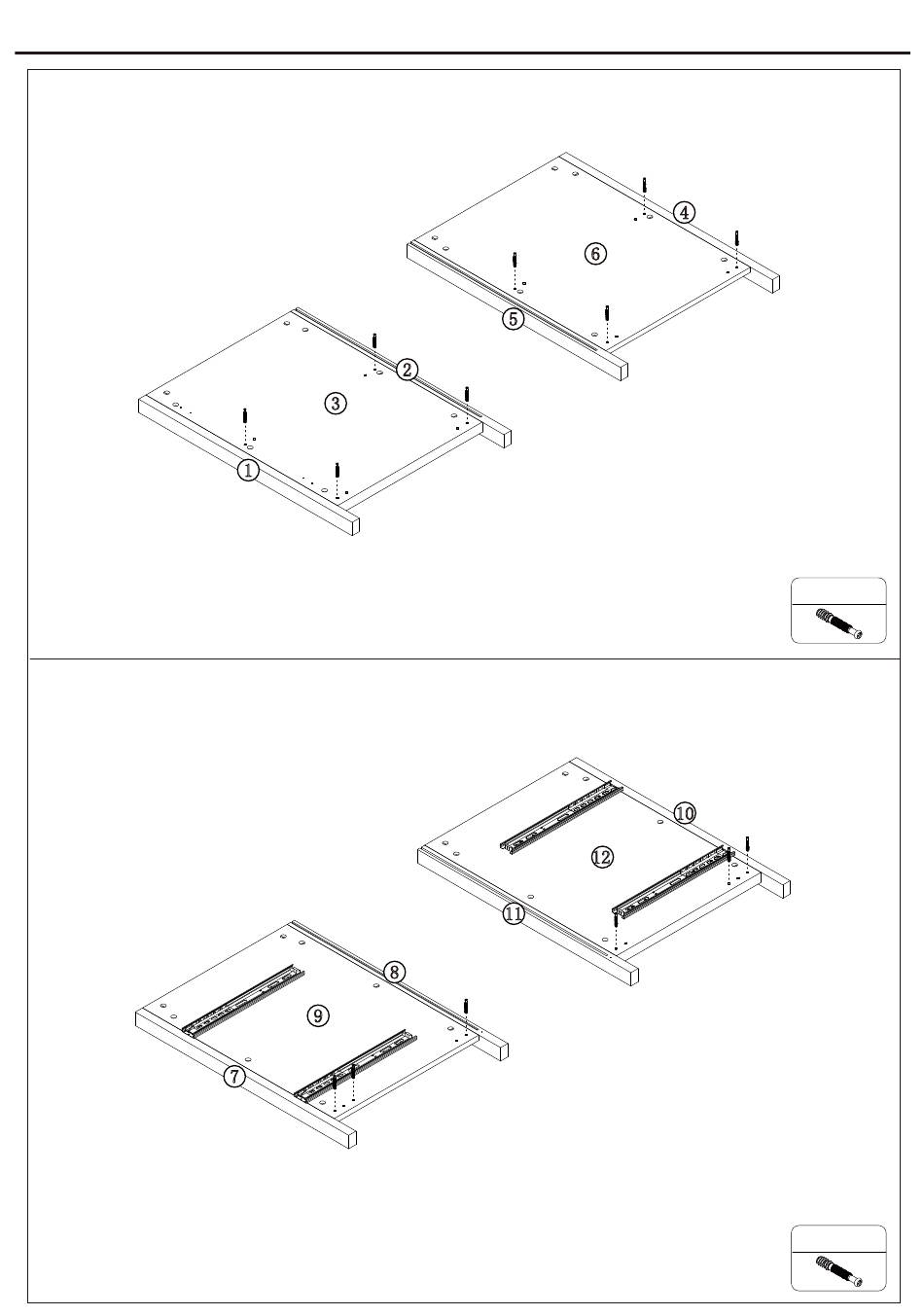 ④

⑥

⑤

②

③

①

⑩

⑫

⑪

⑧

⑨

⑦