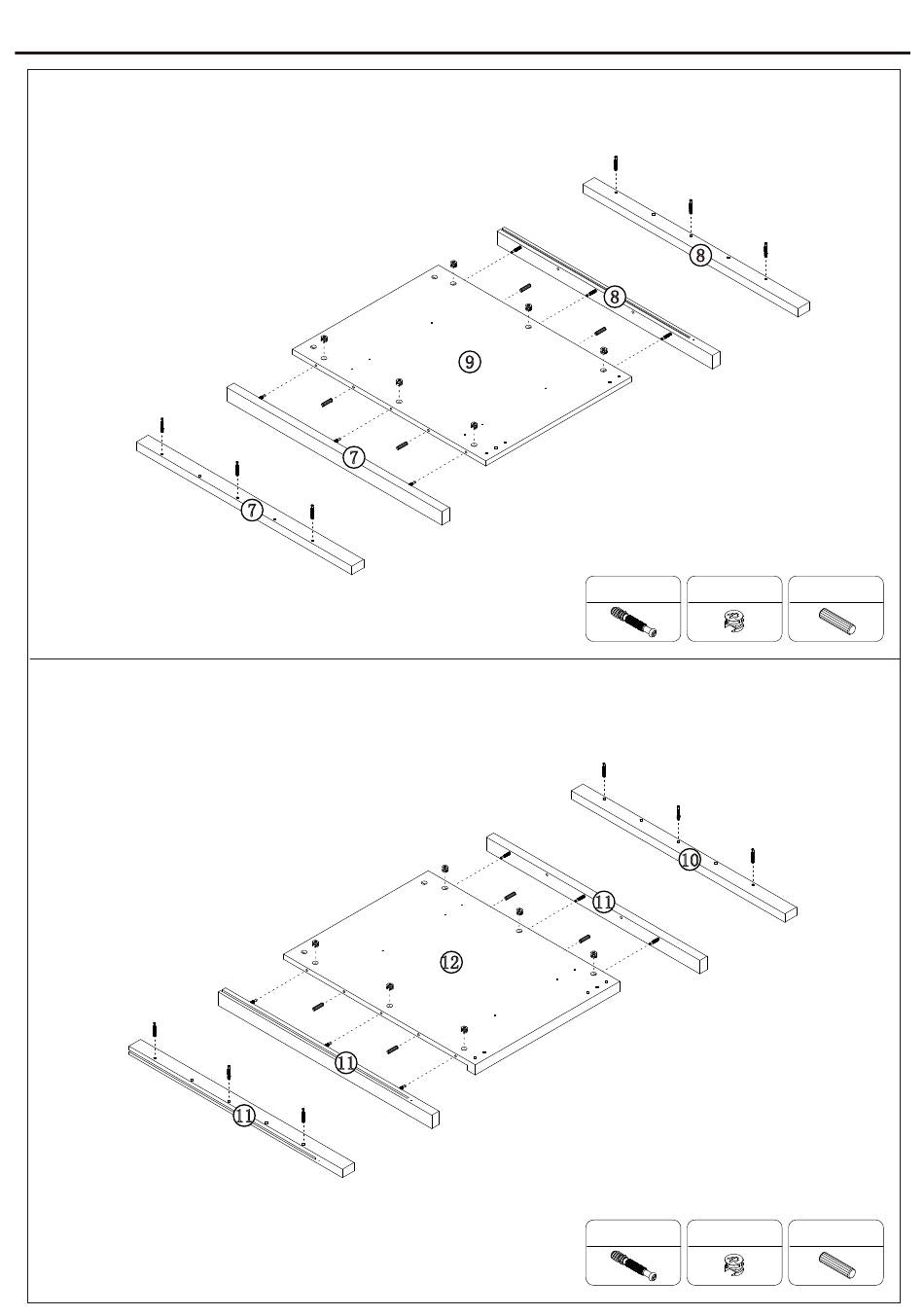 8
8
9
7
7

10
11
12
11
11