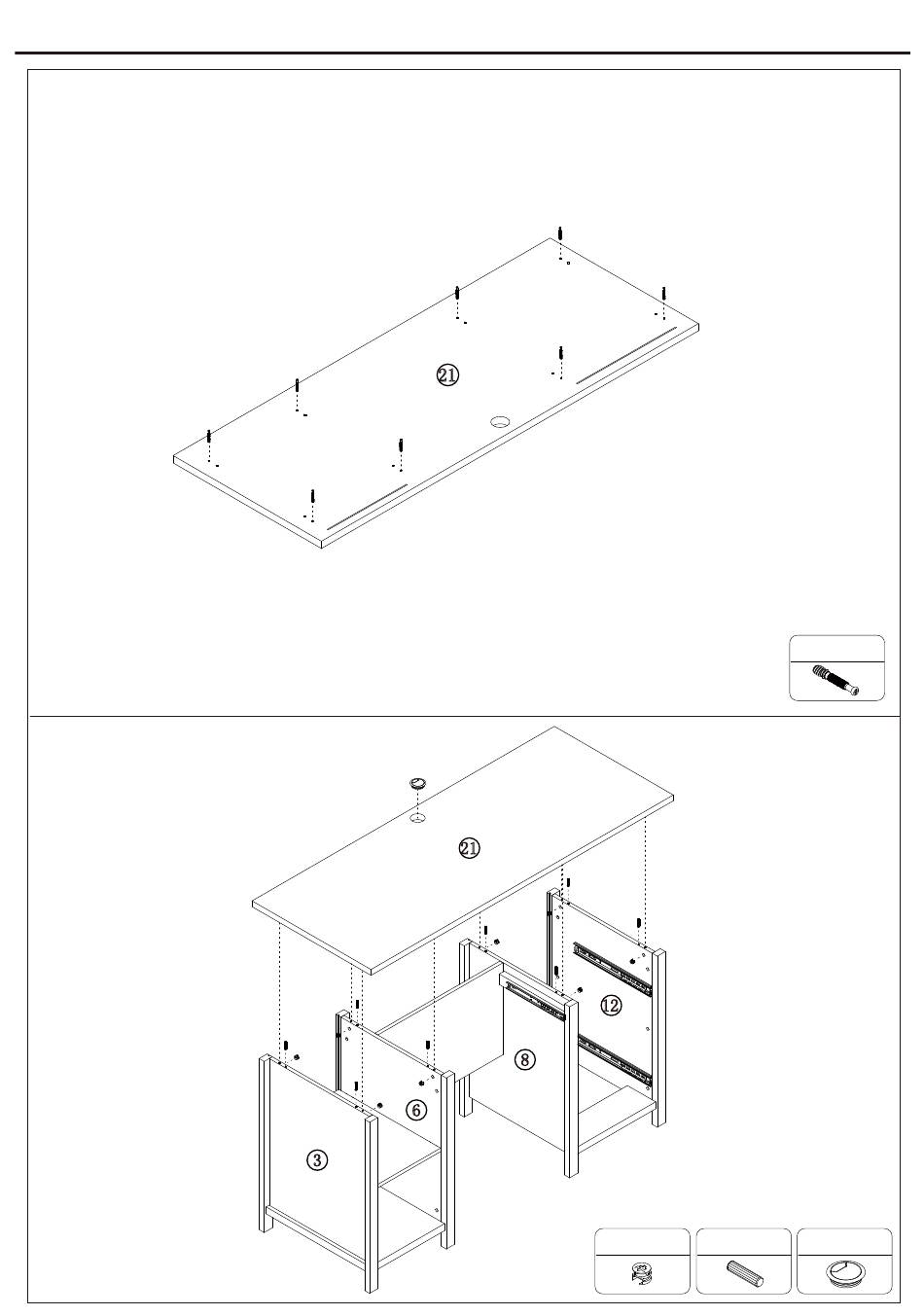 21

21

12

8

6

3