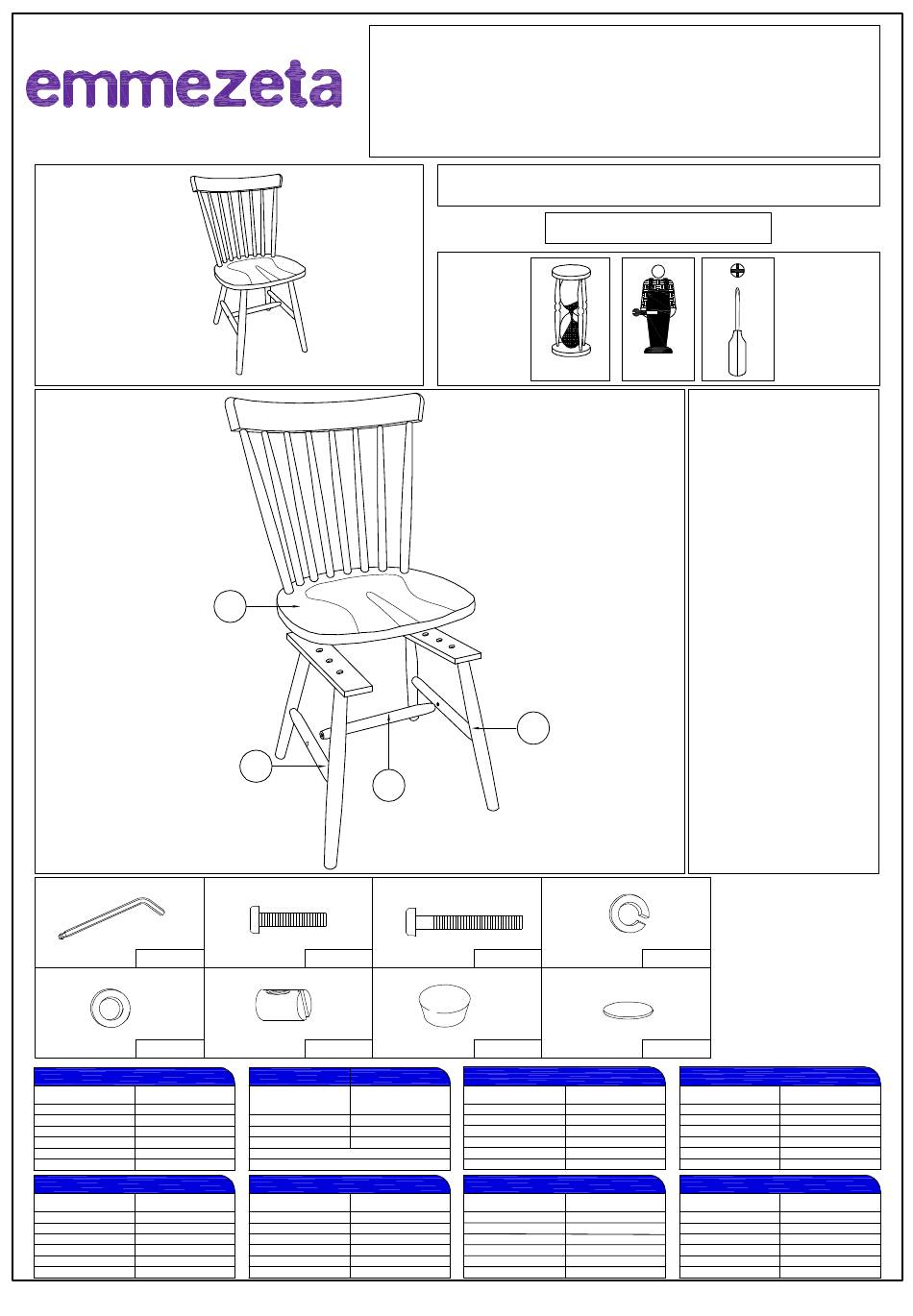 emmezeta