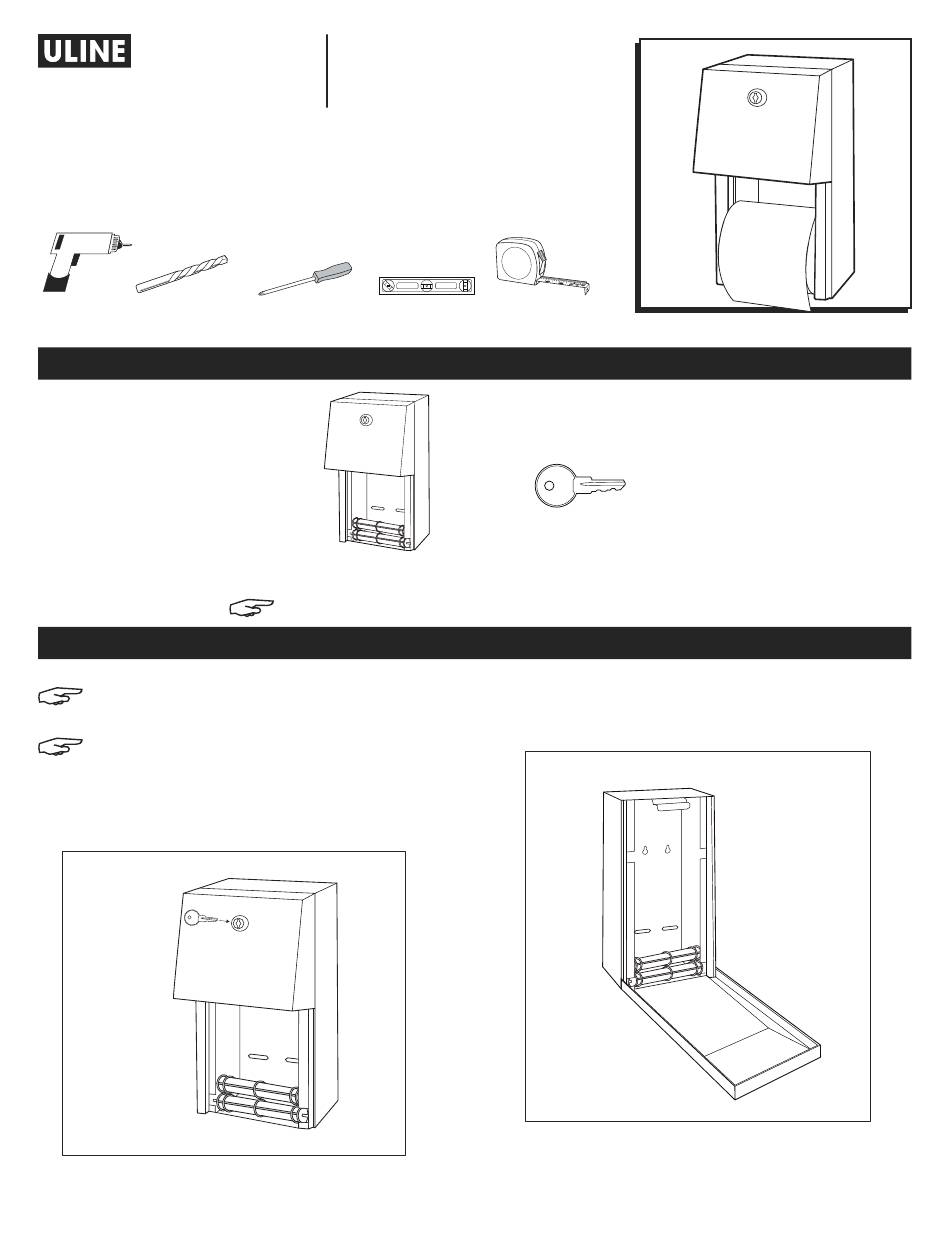 ULINE