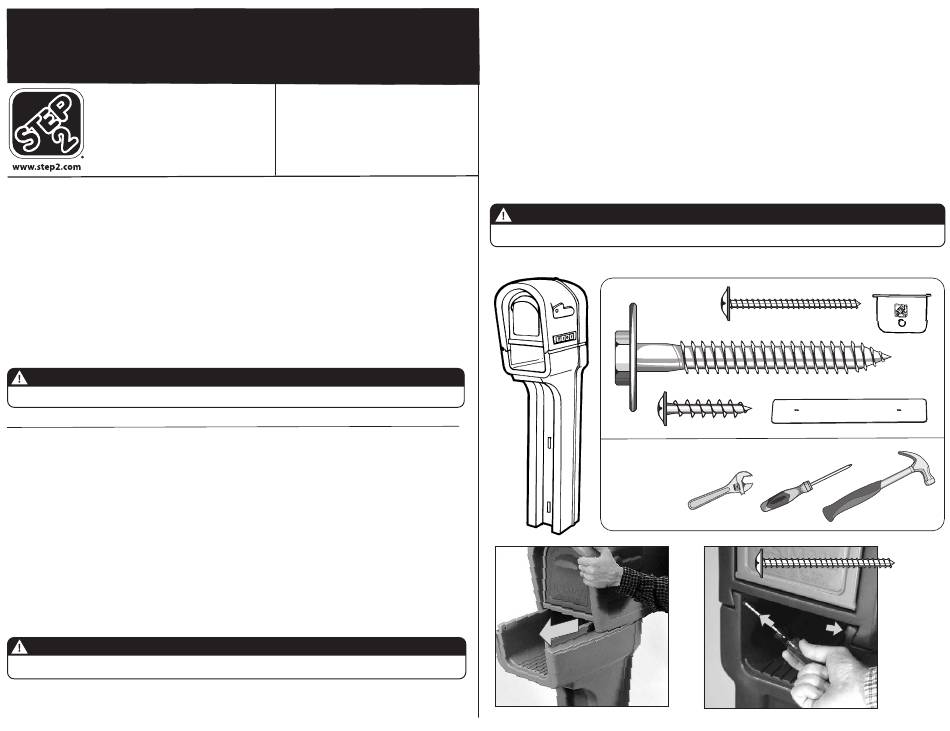 STEP 2

www.step2.com