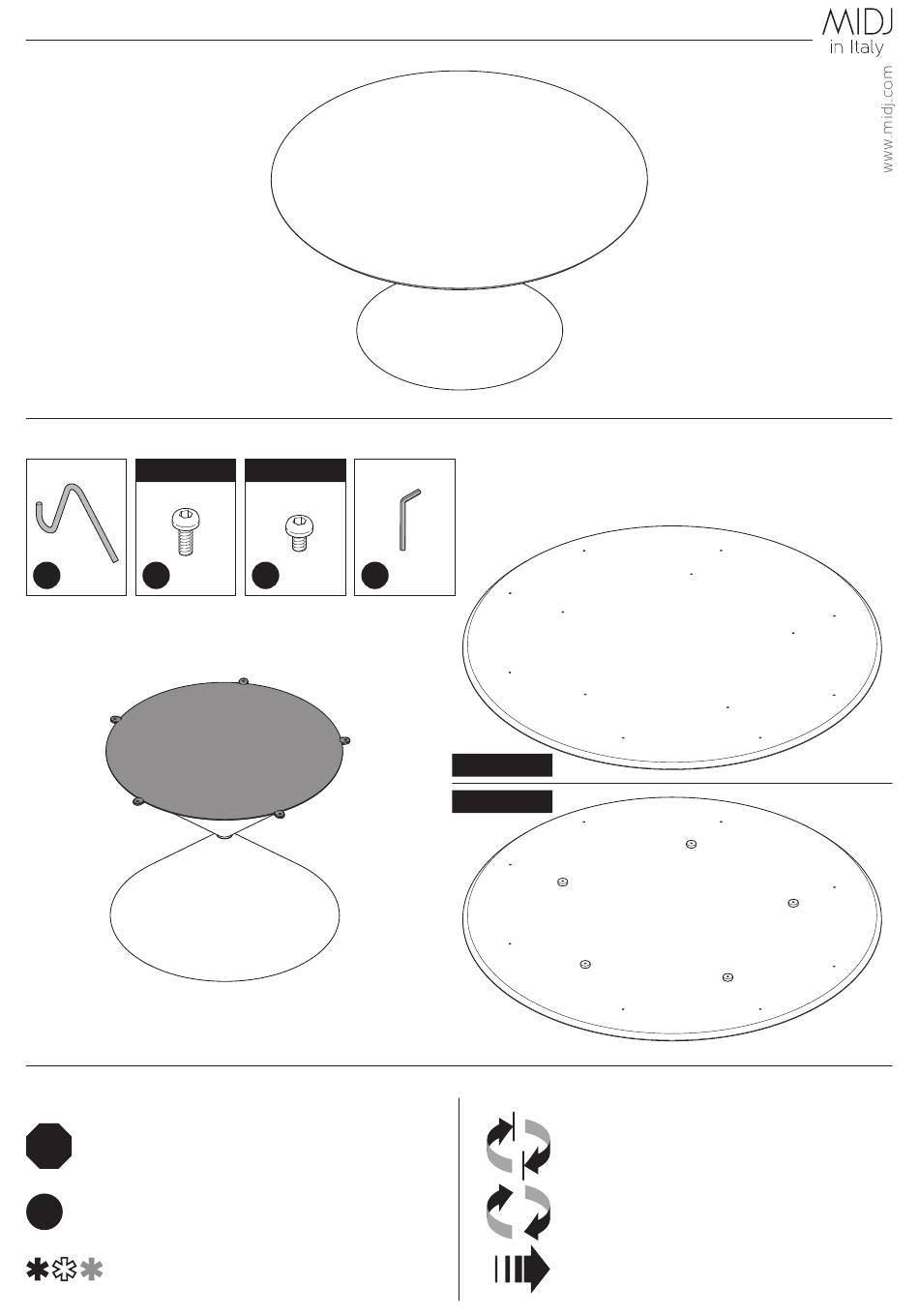 MIDJ
in Italy

www.midj.com