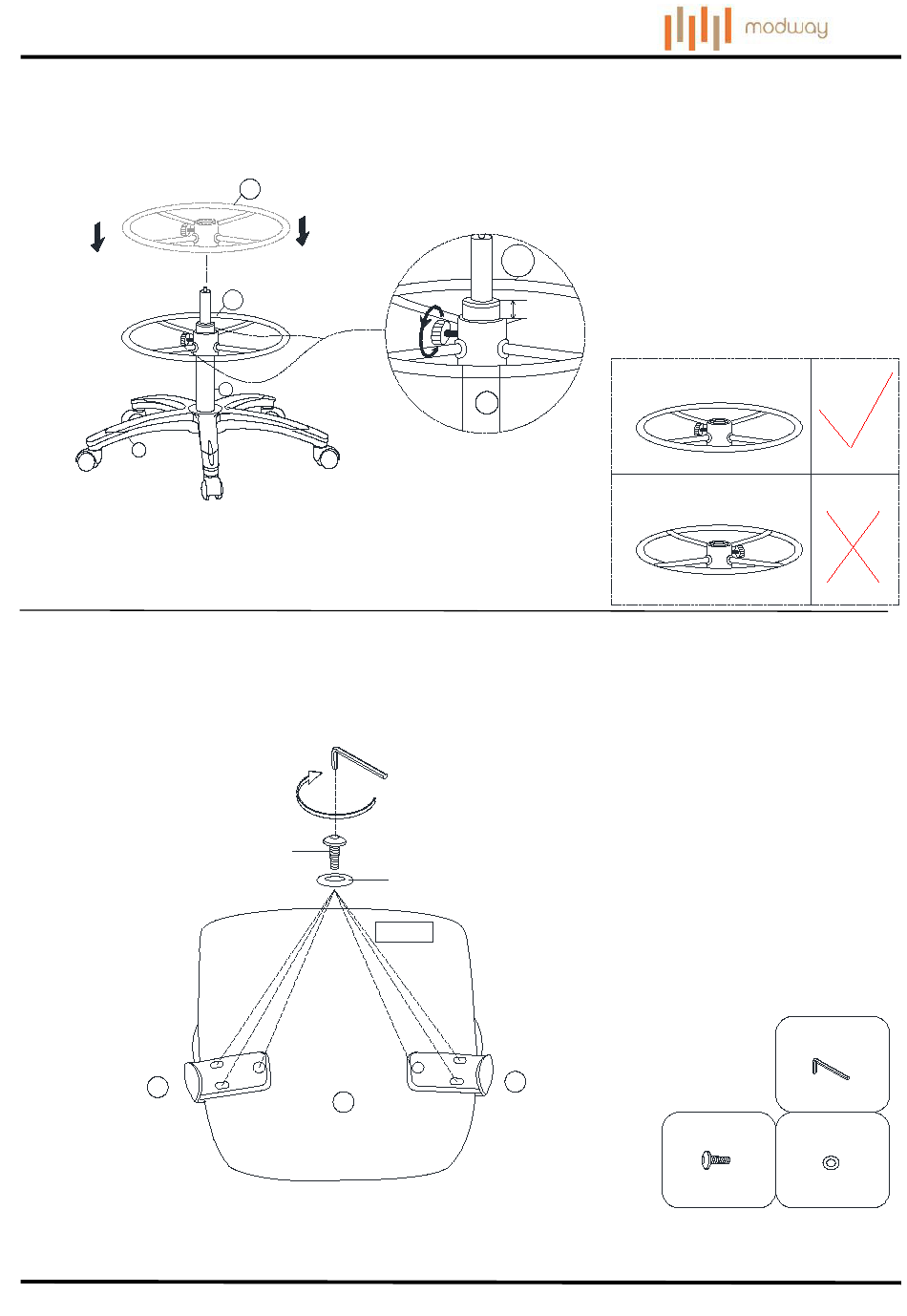 modway