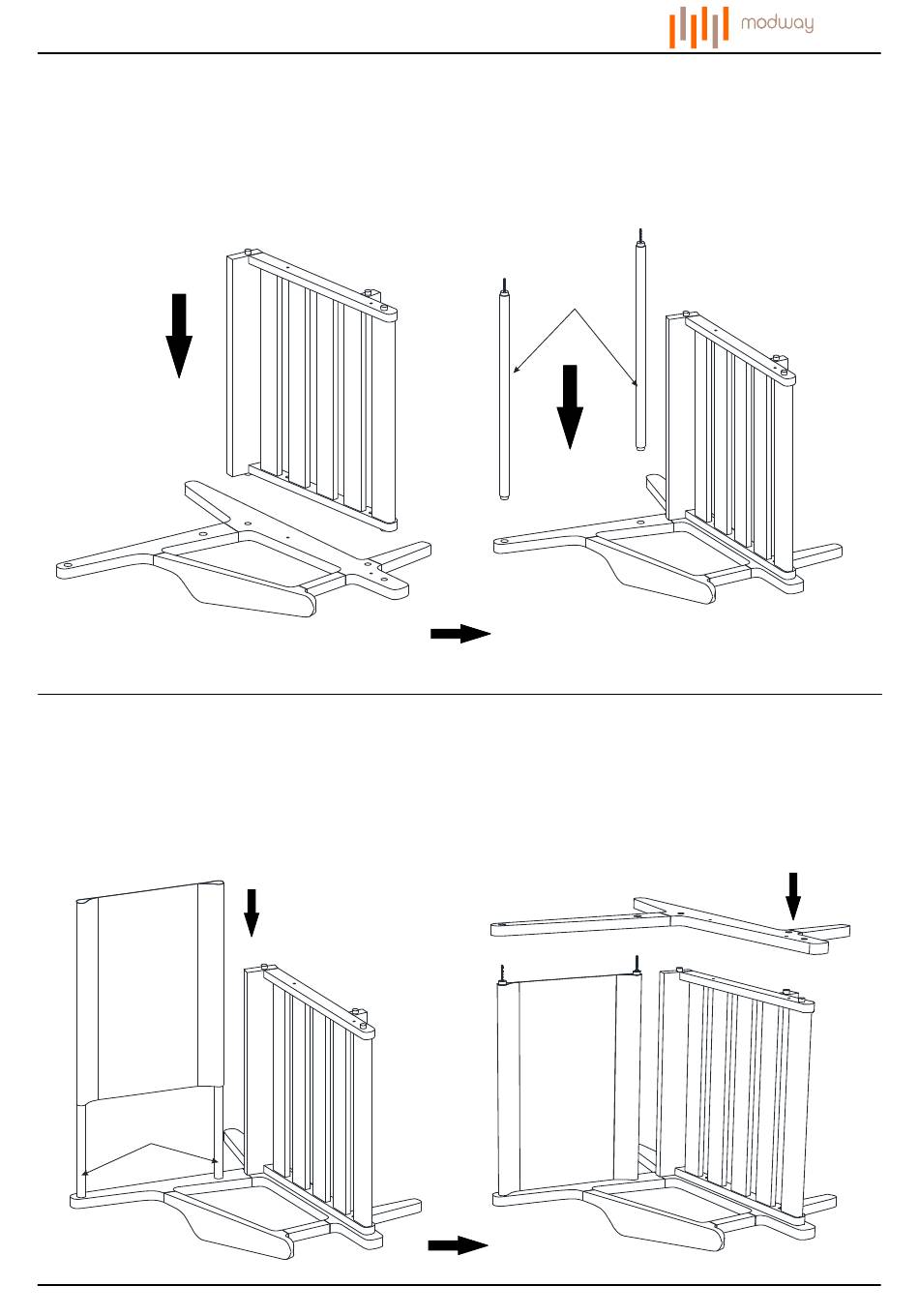 modway