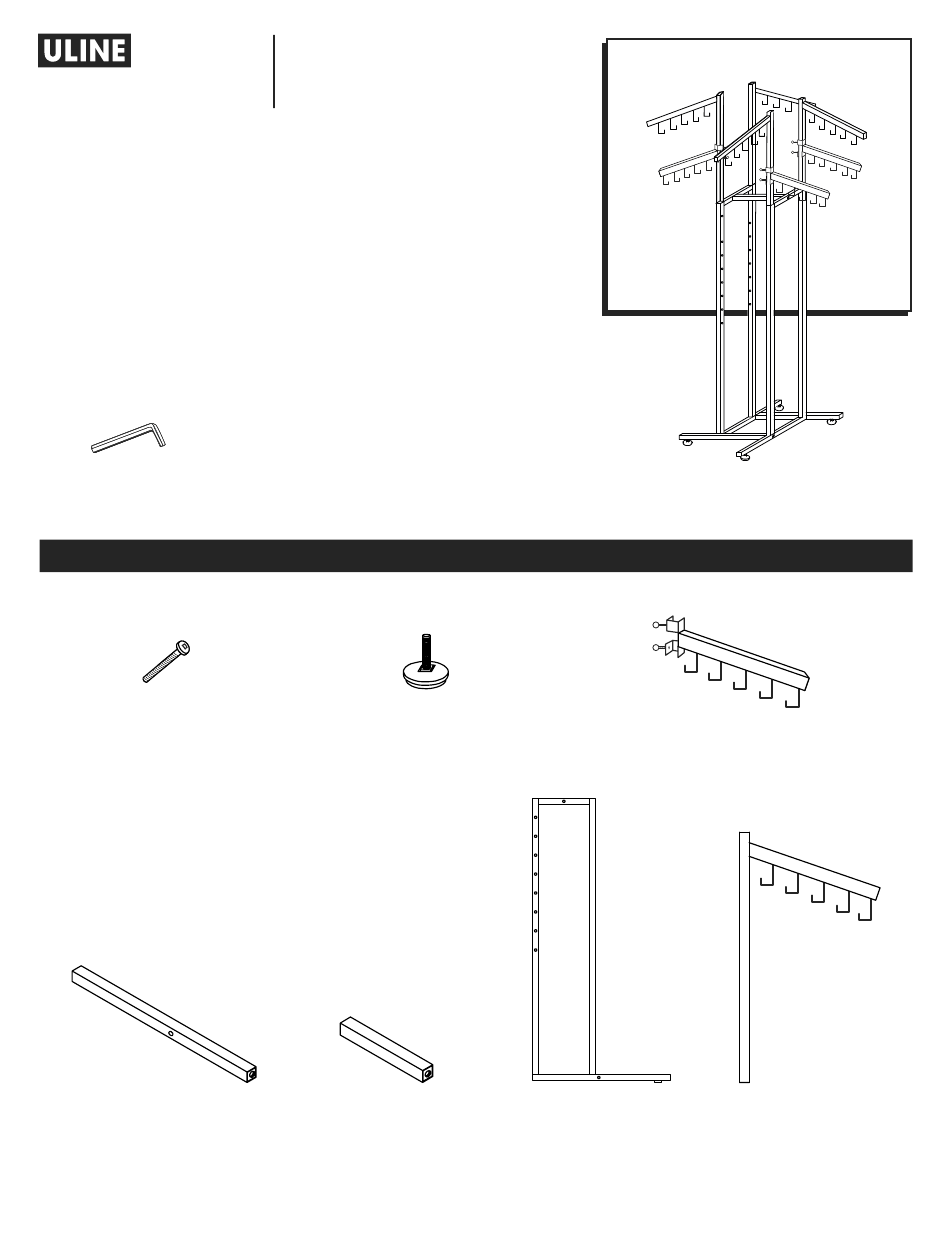 ULINE