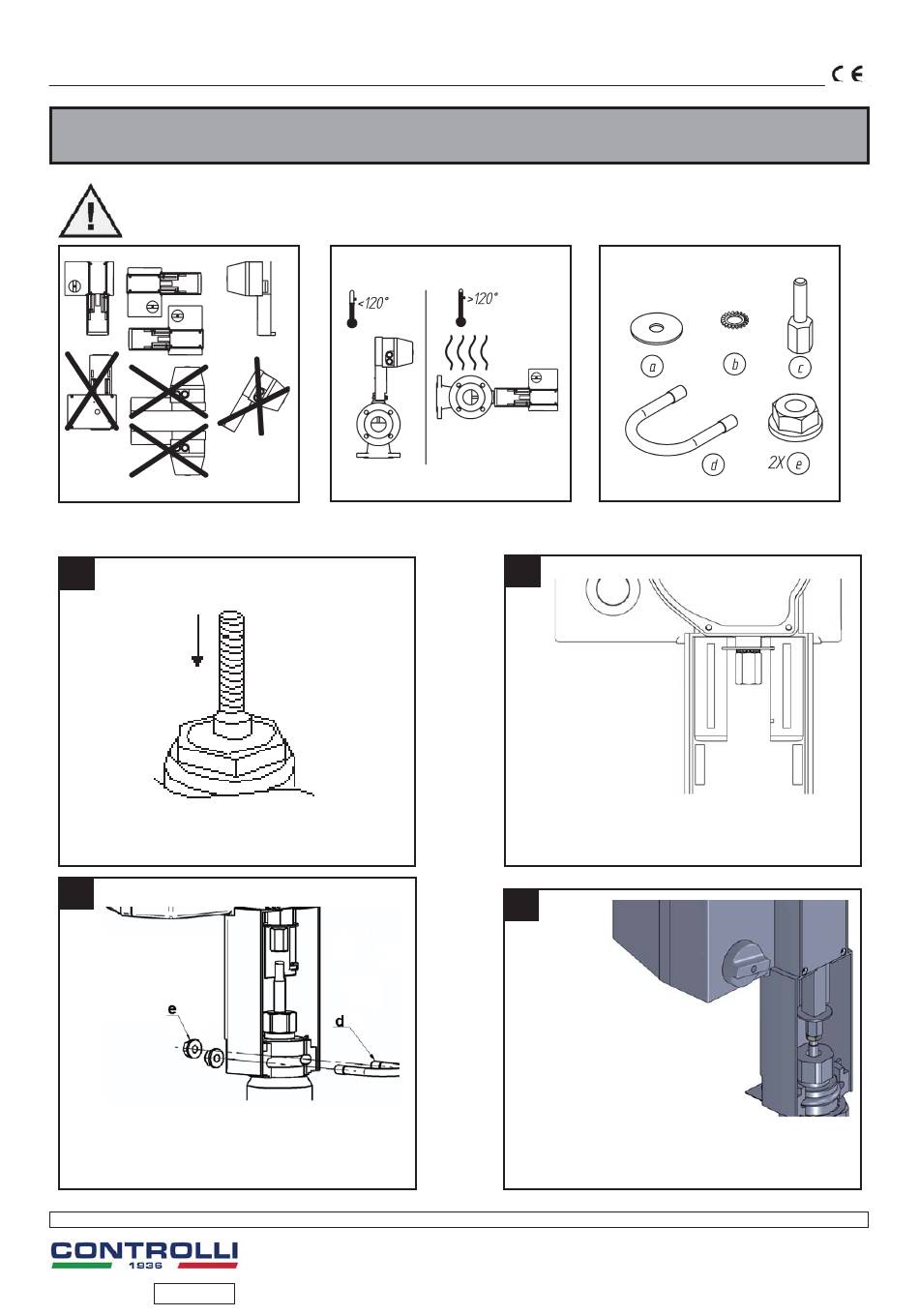 CE

<120°

>120°

a
b
c
d
2X e

e
d

CONTROLLI
1936