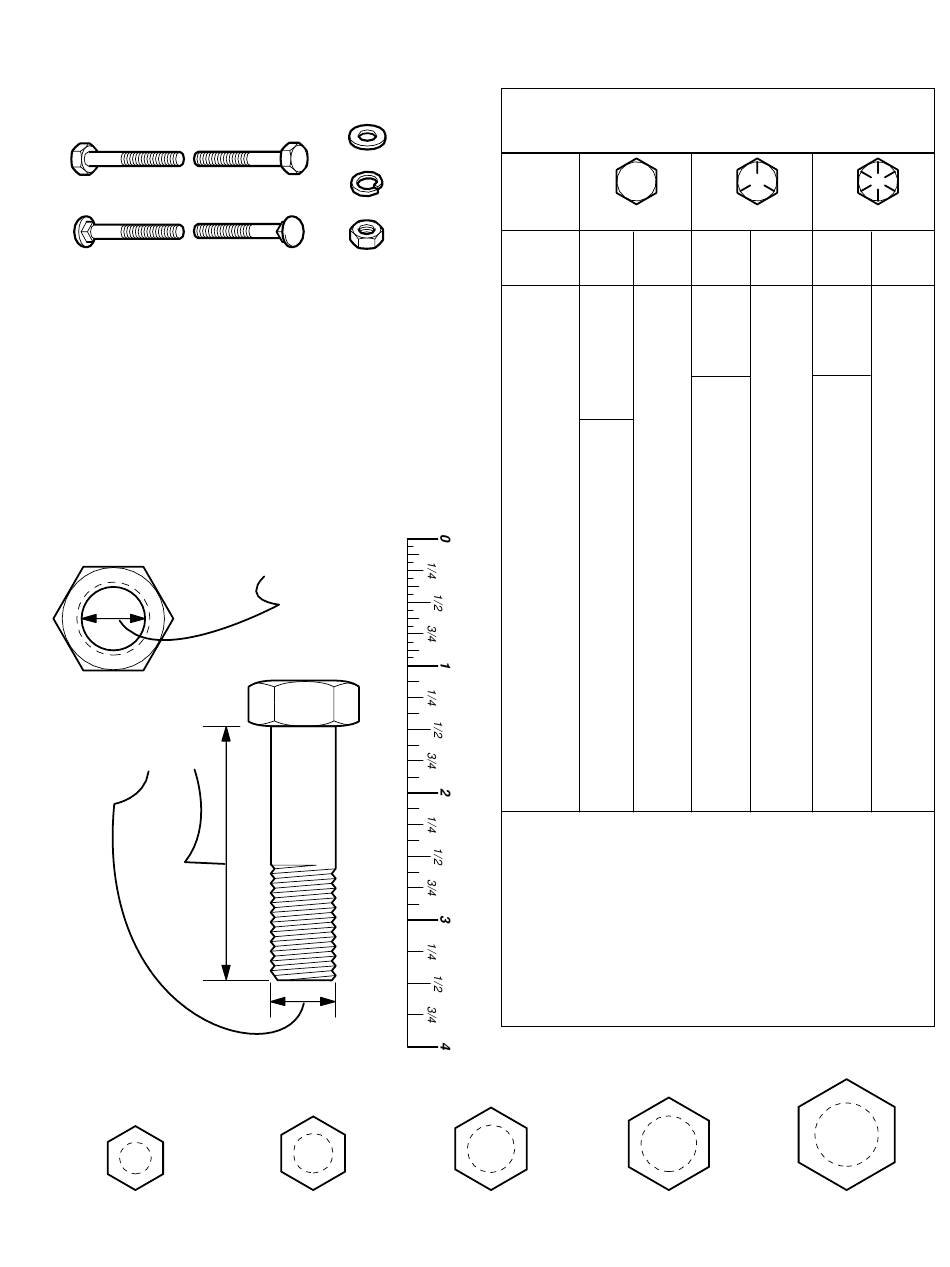 0
1/4
1/2
3/4
1
1/4
1/2
3/4
2
1/4
1/2
3/4
3
1/4
1/2
3/4
4