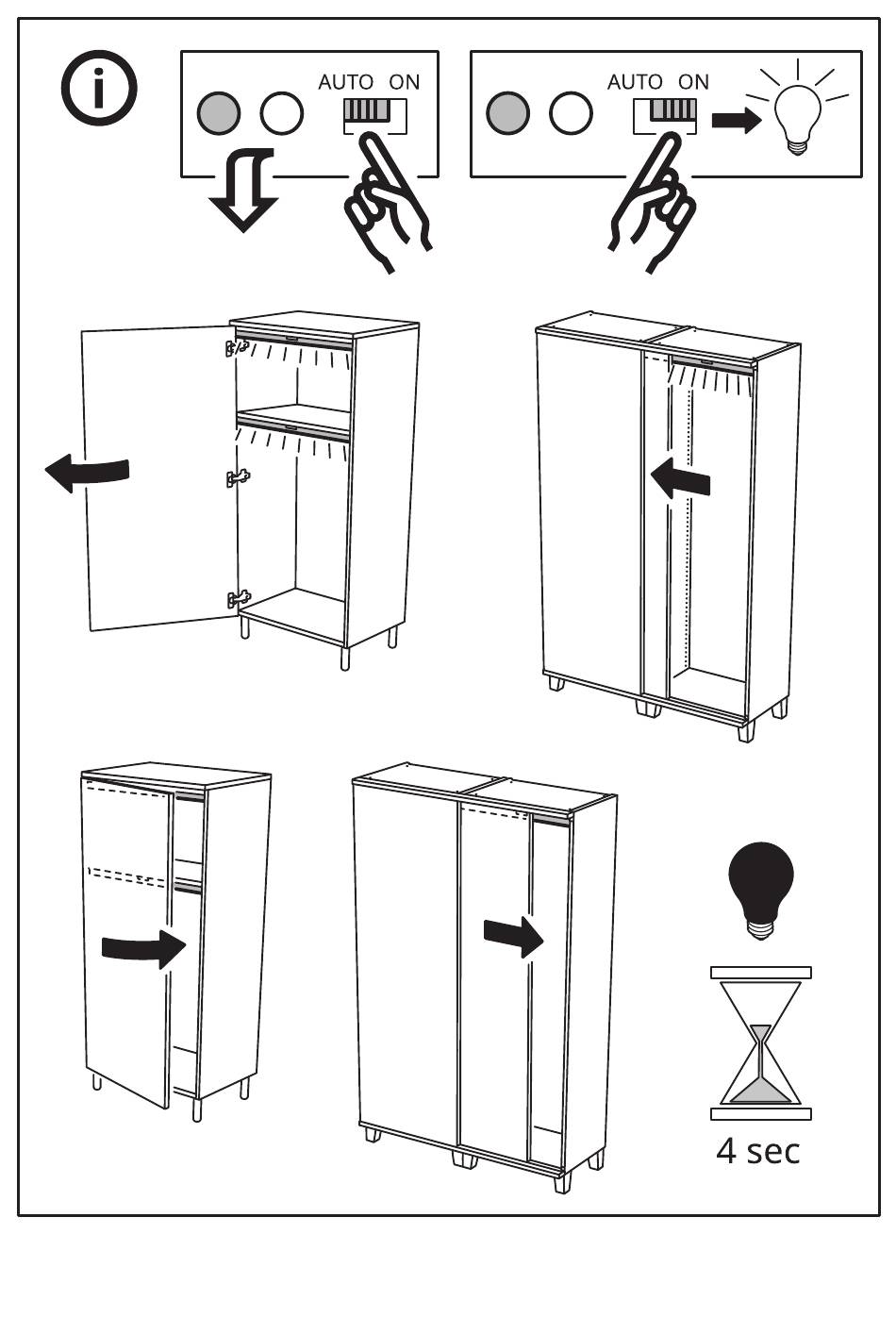 AUTO ON

AUTO ON

4 sec