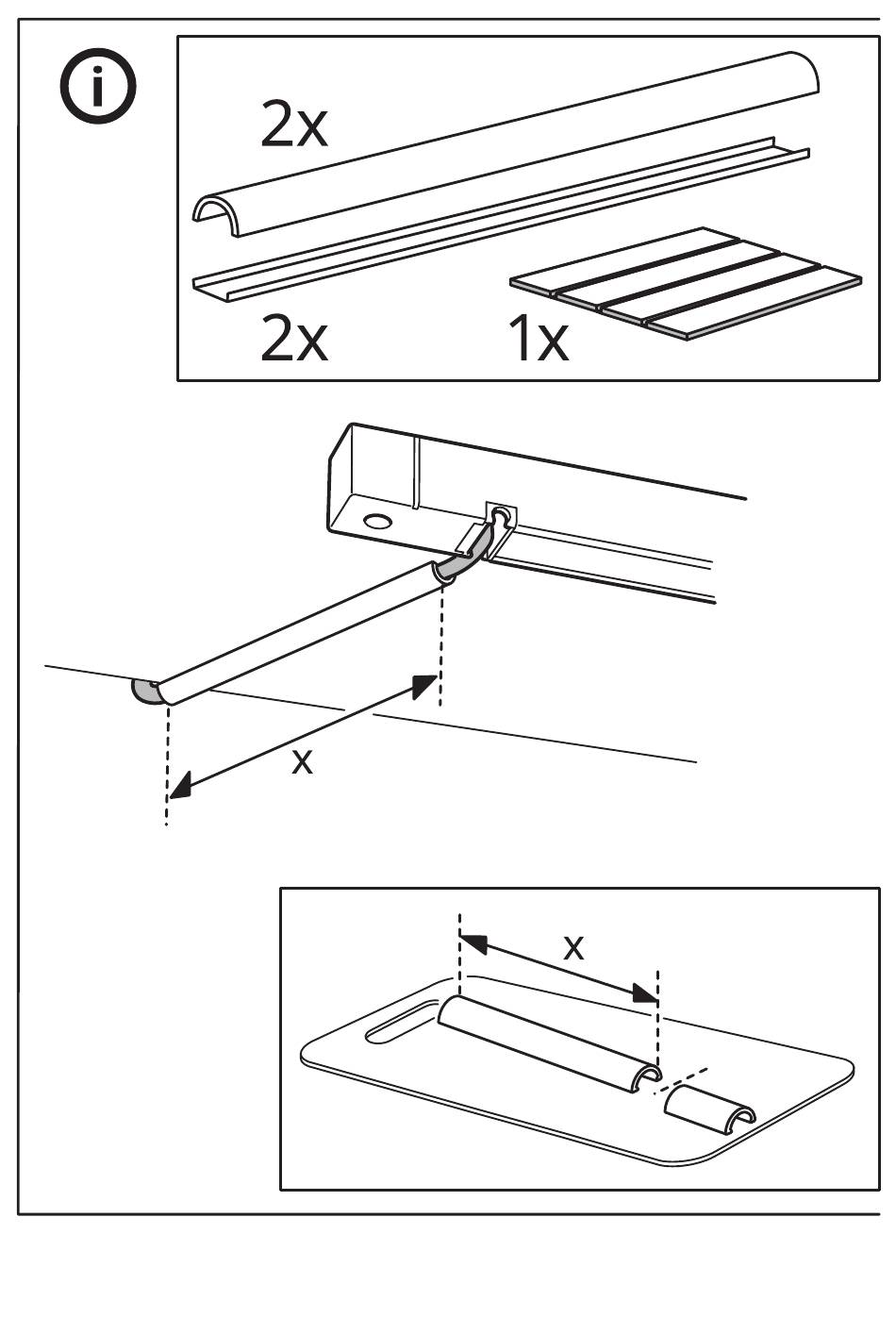 2x

2x

1x

x

x