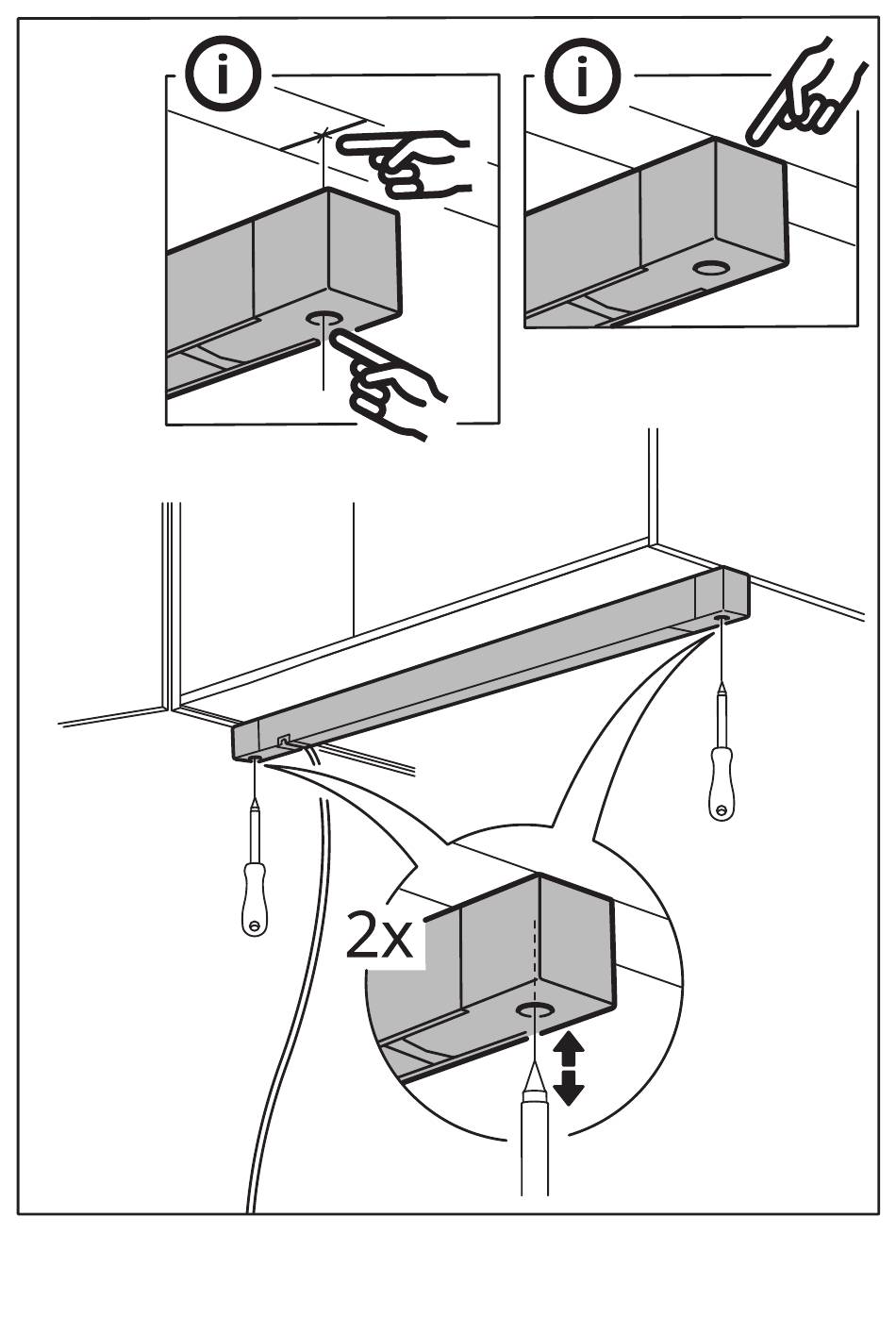 i

i

2x