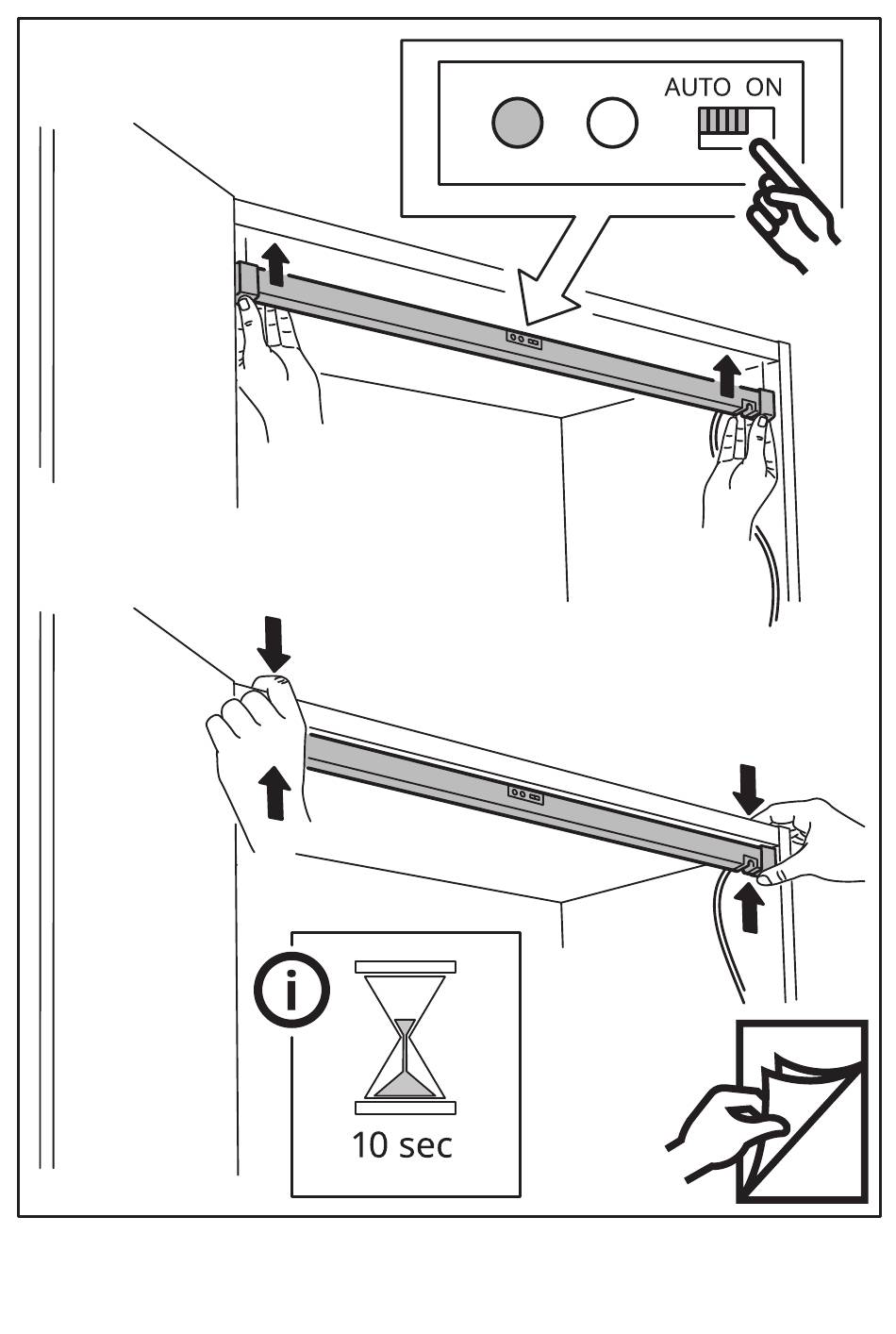 AUTO ON

10 sec