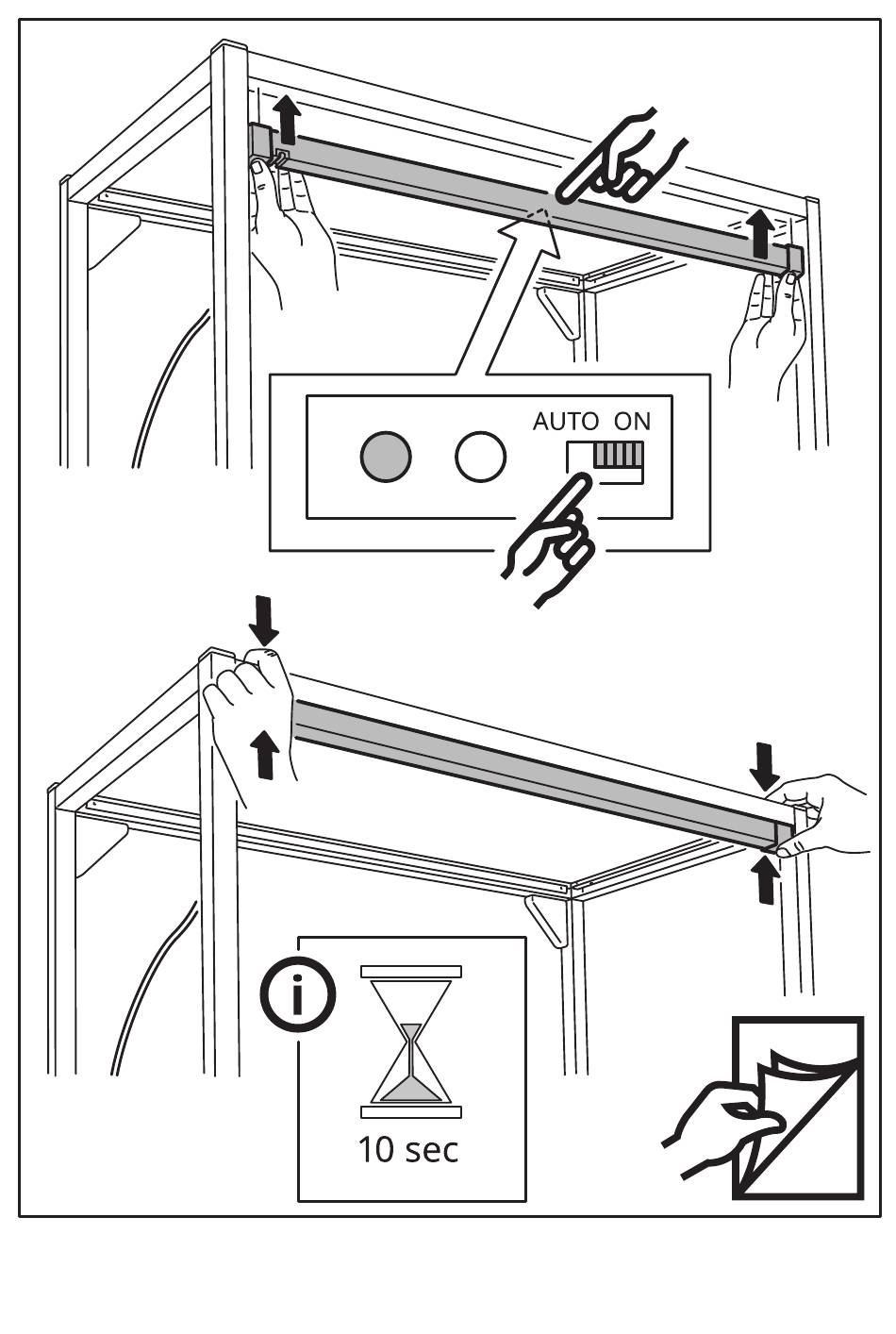 AUTO ON

i

10 sec