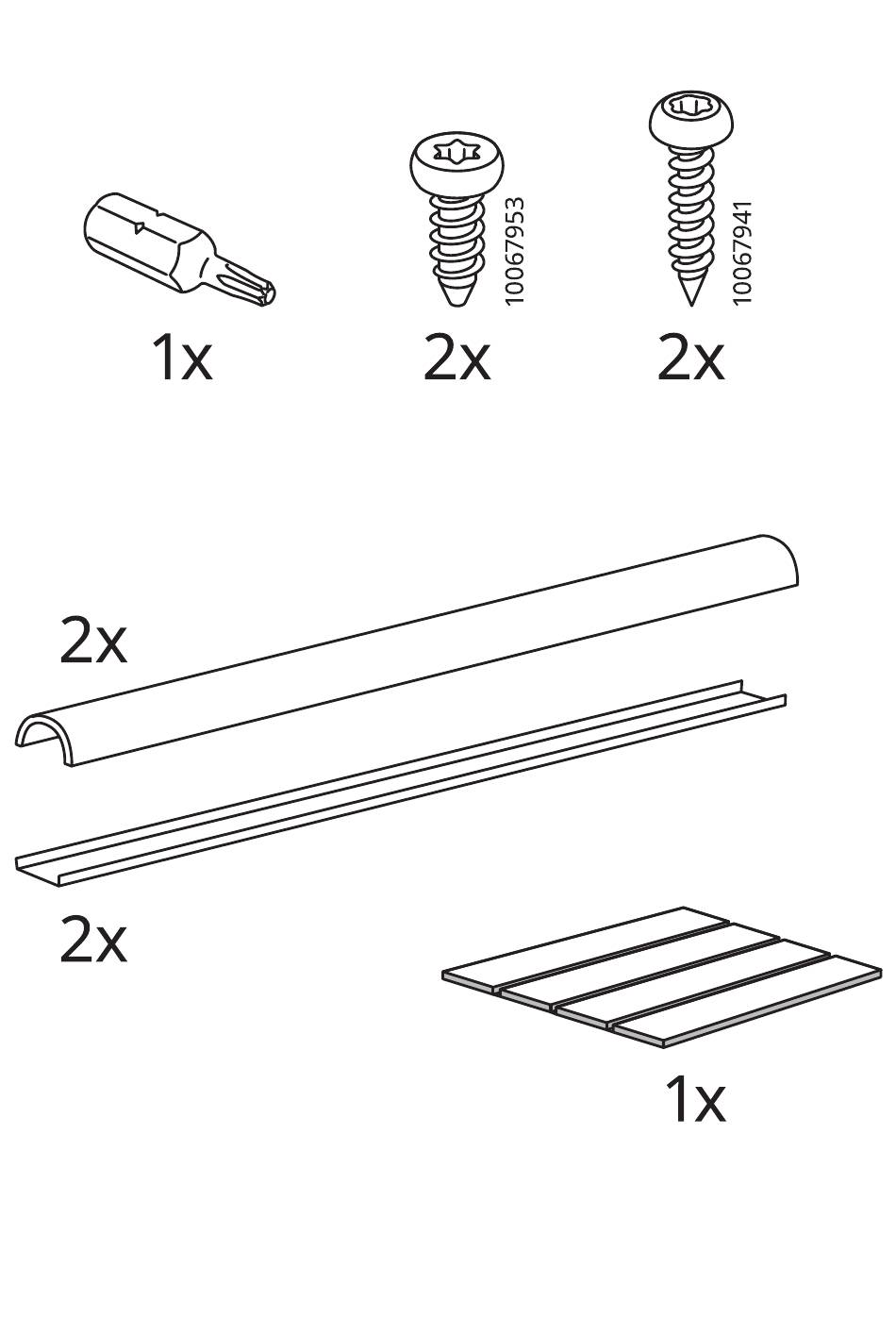 1x

10067953

2x

10067941

2x

2x

2x

1x