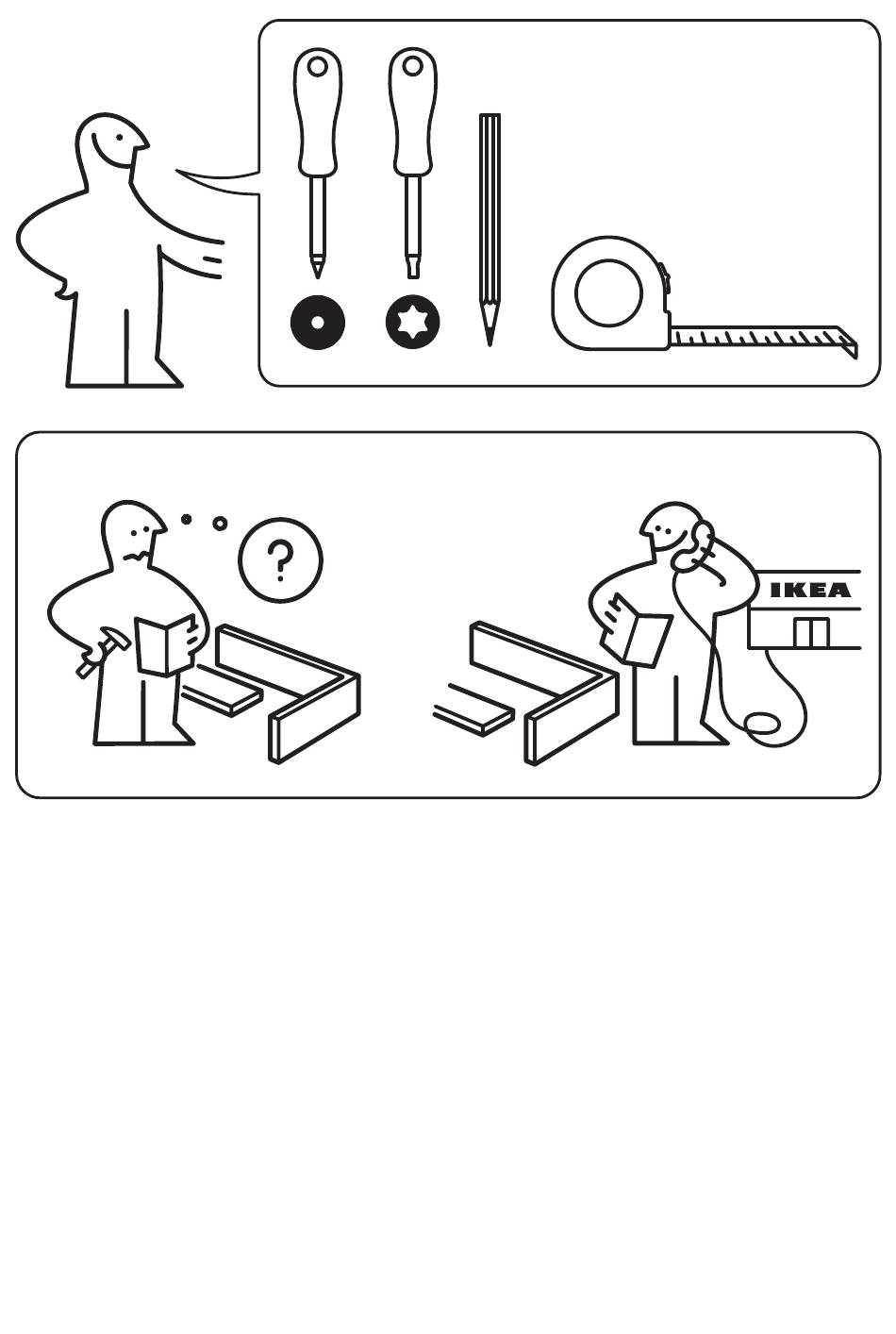 ?

IKEA