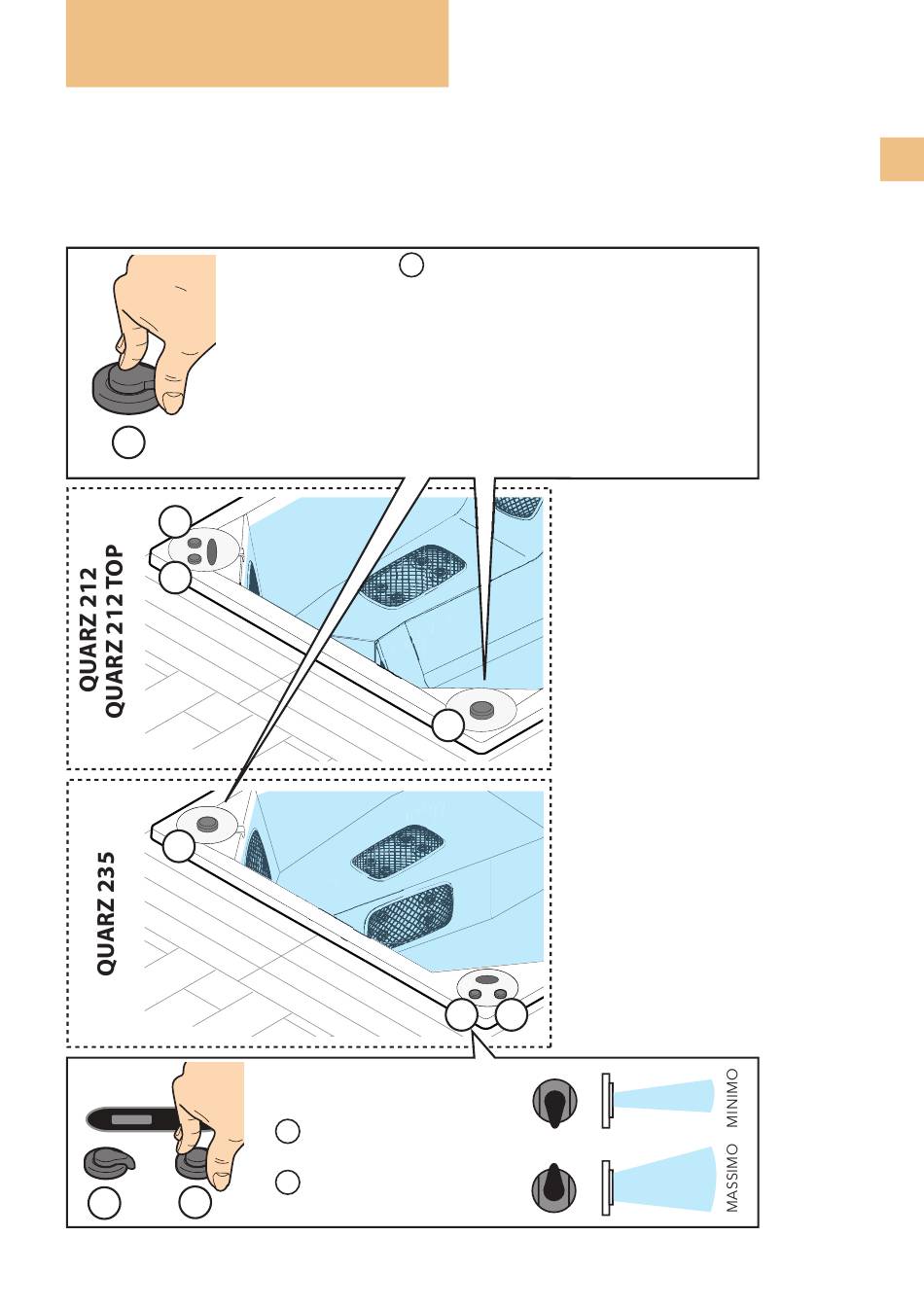 QUARZ 212
QUARZ 212 TOP

QUARZ 235

MASSIMO MINIMO